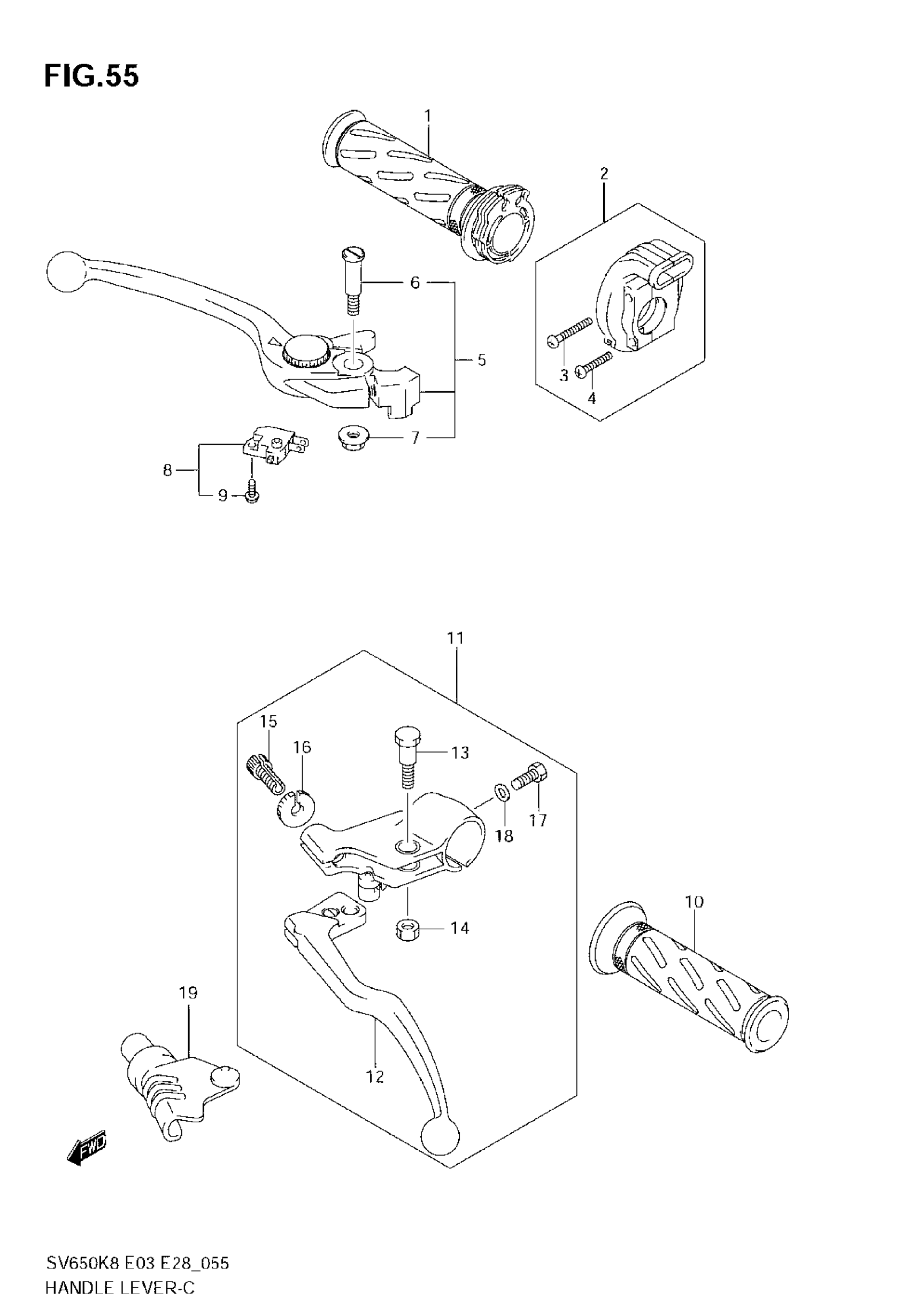 FIG.55

1
2
6
5
3
4
7
8
9

11
15
16
13
18
17
14
10
19
12
FWD

SV650K8 E03 E28_055
HANDLE LEVER-C