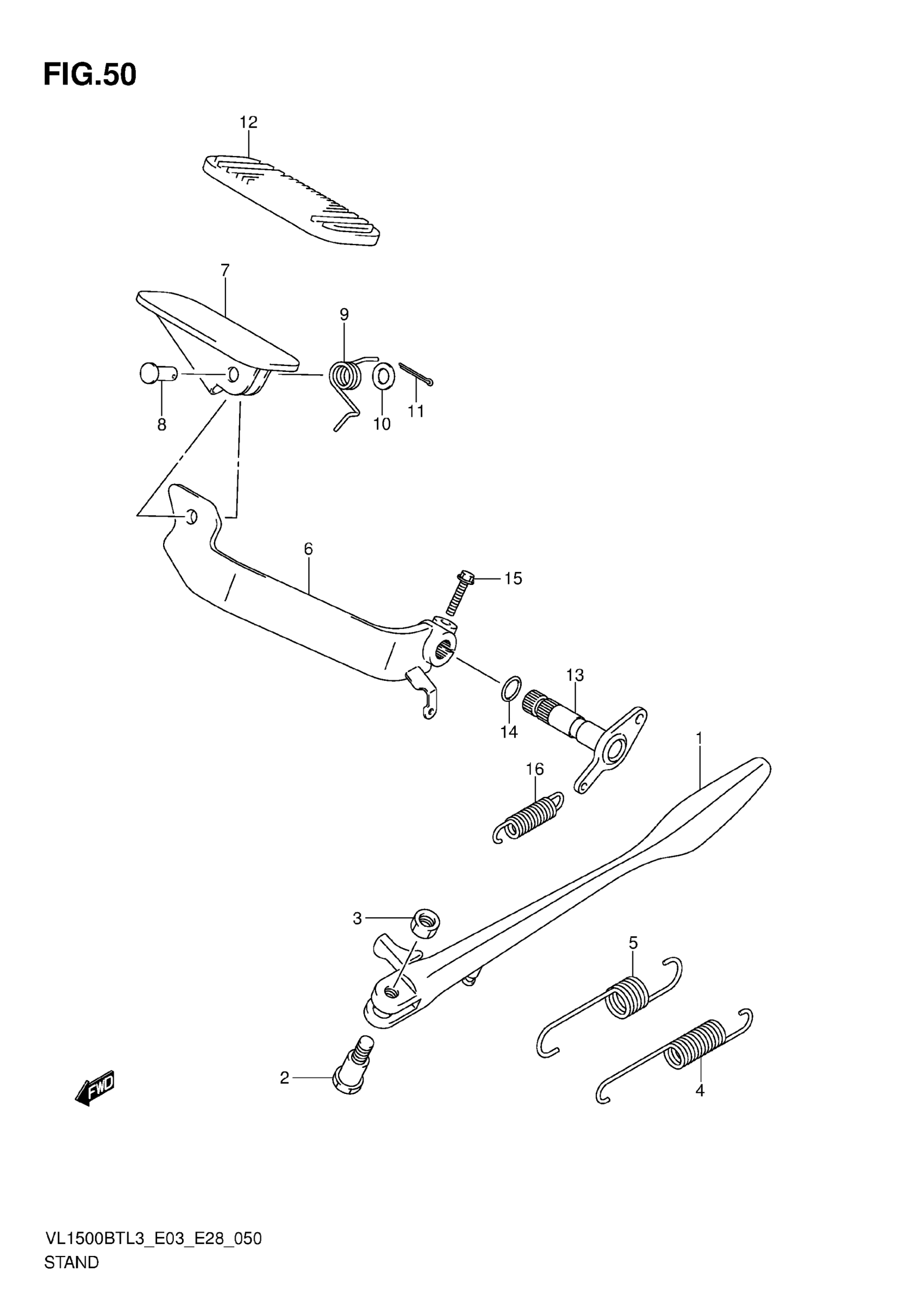 FIG.50

12

7

9

8

10

11

6

15

13

14

1

16

3

5

2

4

FWD

VL1500BTL3_E03_E28_050
STAND