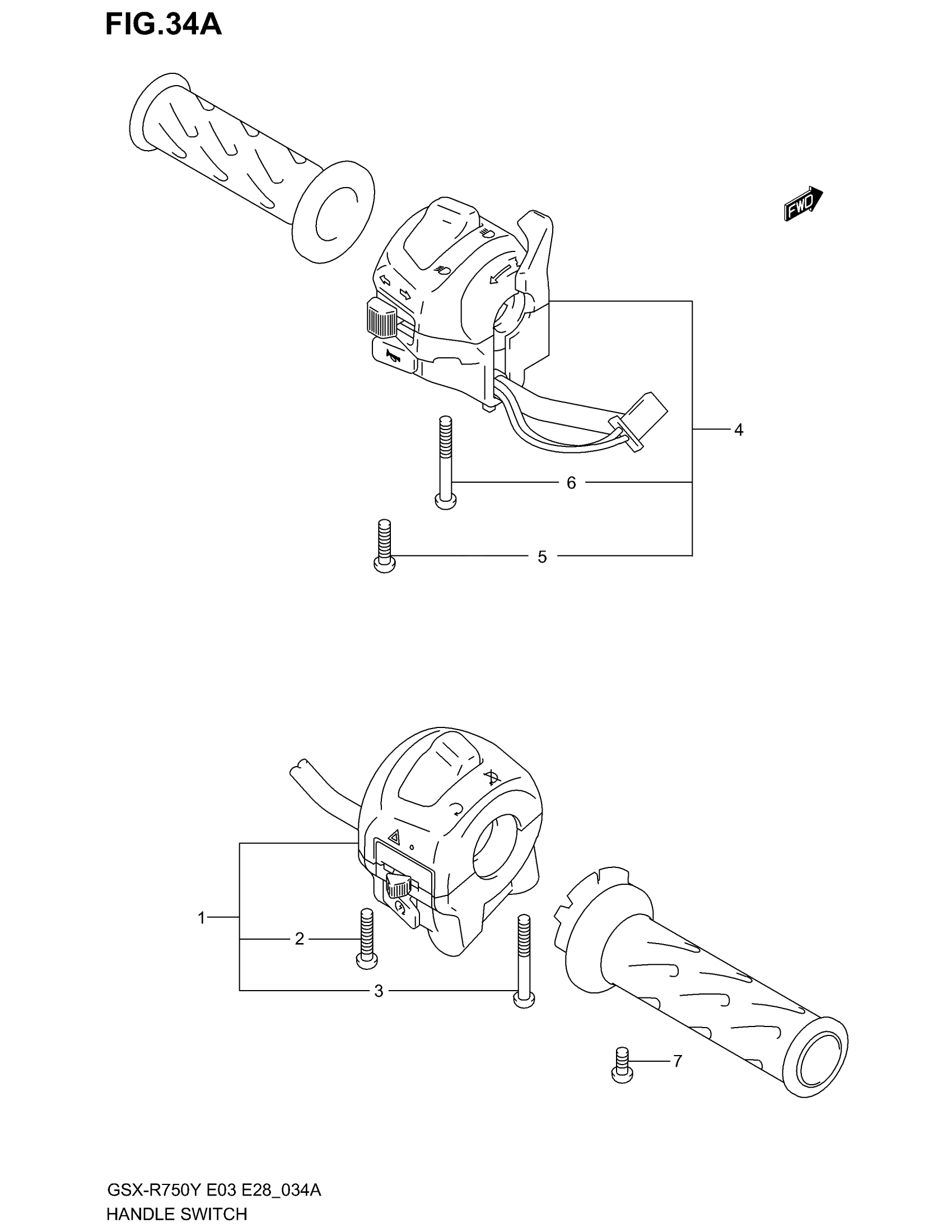 FIG.34A

FWD

4

6

5

1

2

3

7

GSX-R750Y E03 E28_034A
HANDLE SWITCH