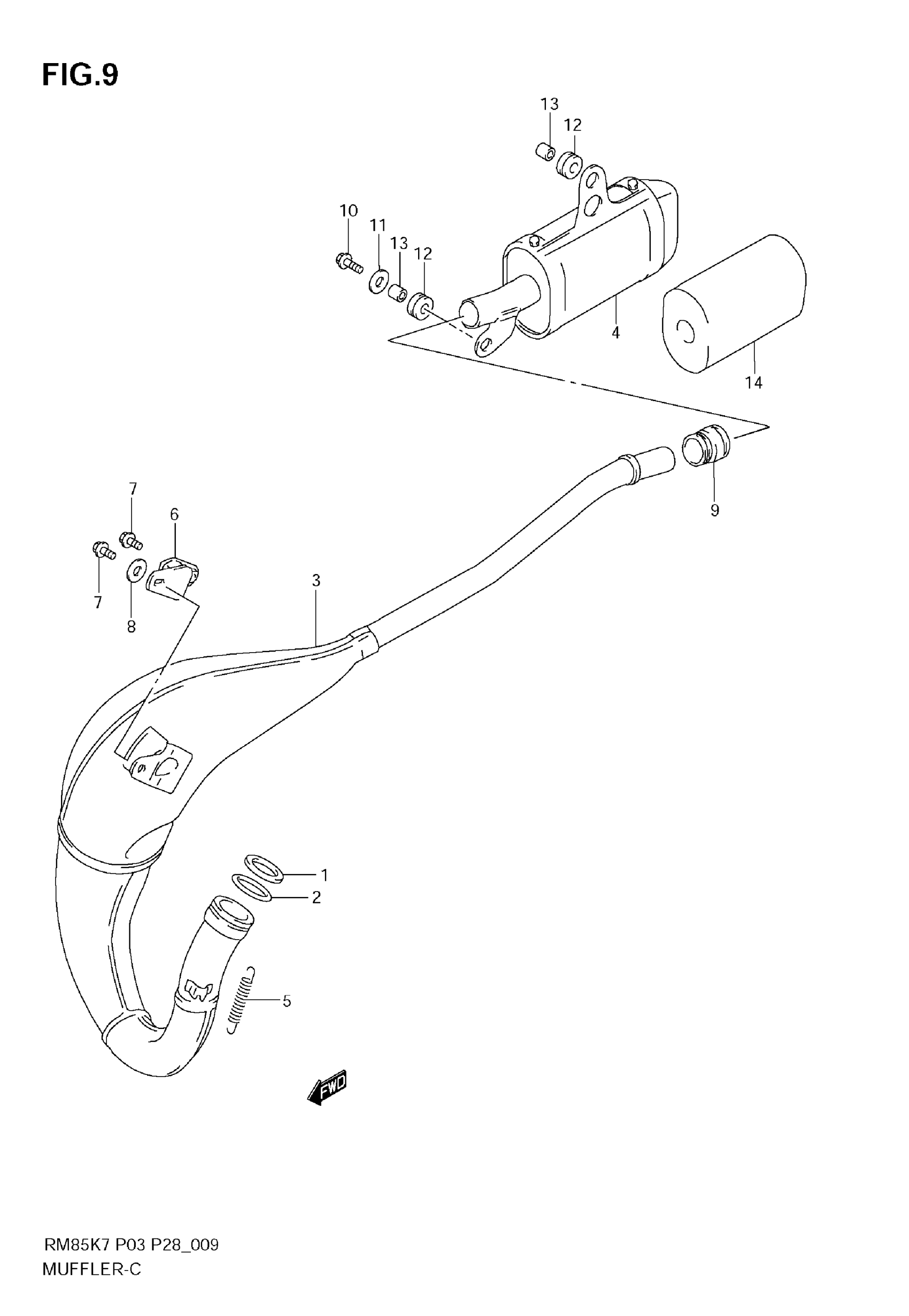 FIG.9

13
12
10
11
13
12
4
14
9
7
6
7
8
3
1
2
5
FWD

RM85K7 P03 P28_009
MUFFLER-C