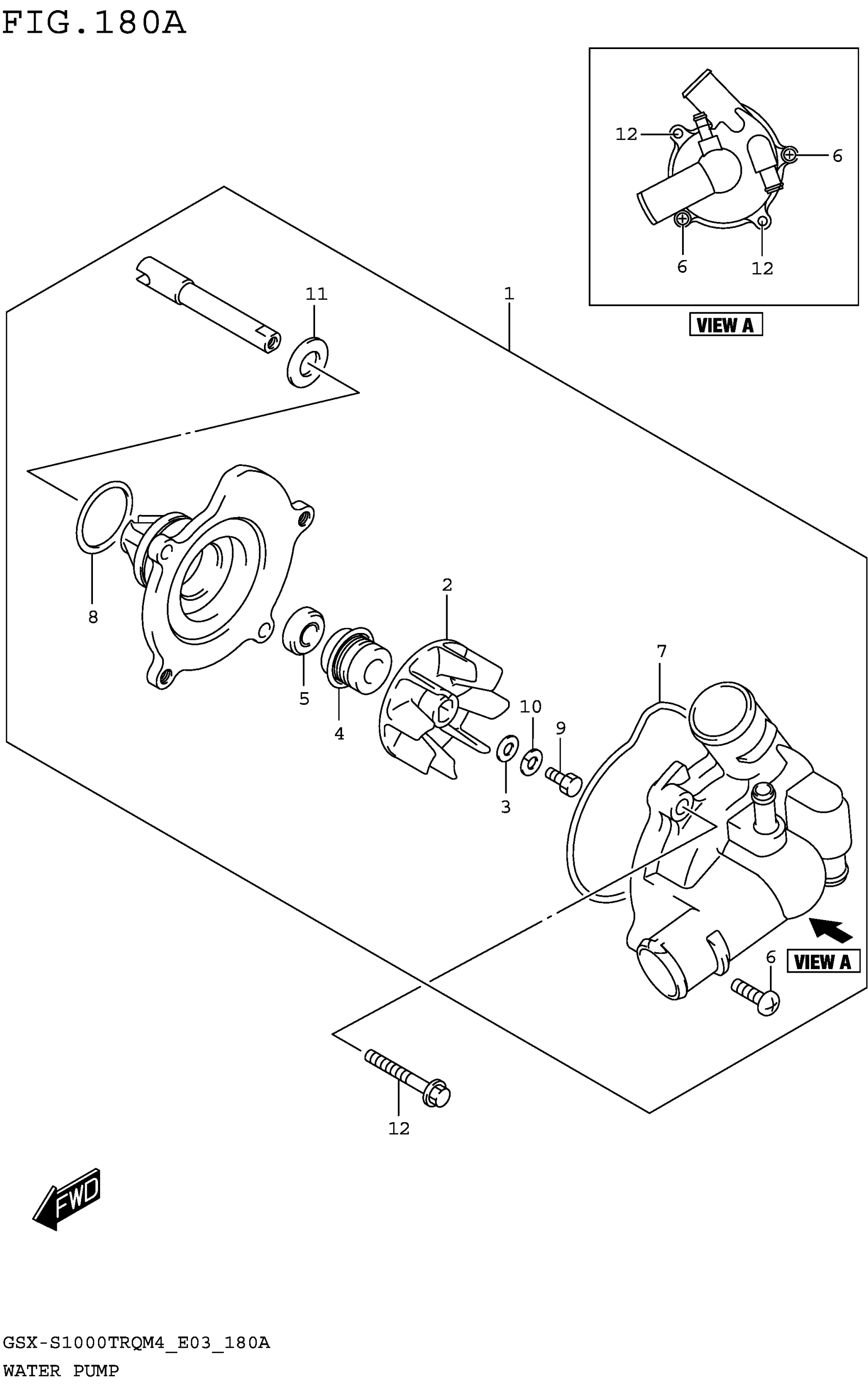 FIG.180A

12
6
6
12

VIEW A

11
1
8
2
7
5
4
10
9
3
6
VIEW A
12

FWD

GSX-S1000TRQM4_E03_180A
WATER PUMP