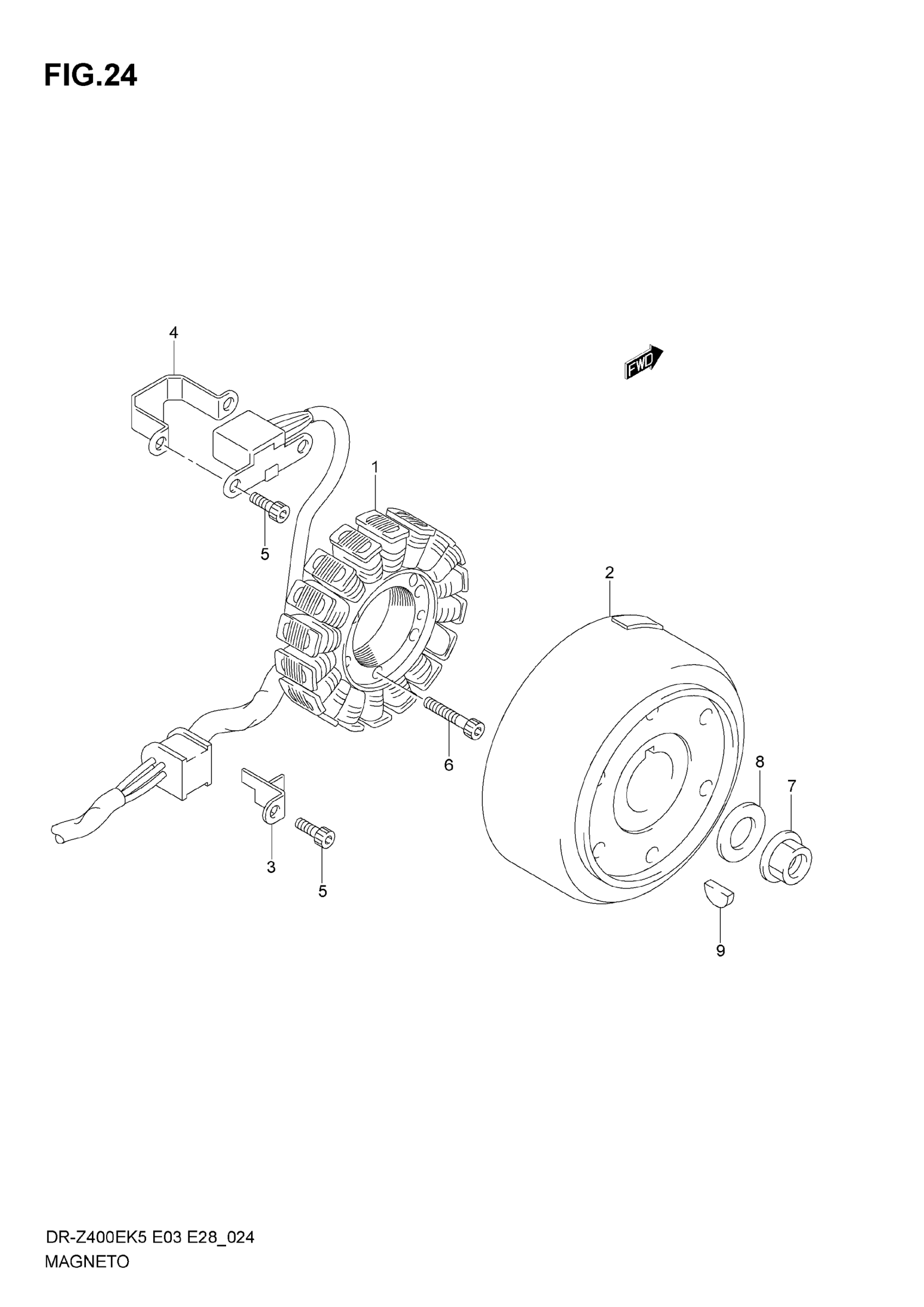 FIG.24

4

FWD

1

5

2

6

8

7

3

5

9

DR-Z400EK5 E03 E28_024
MAGNETO