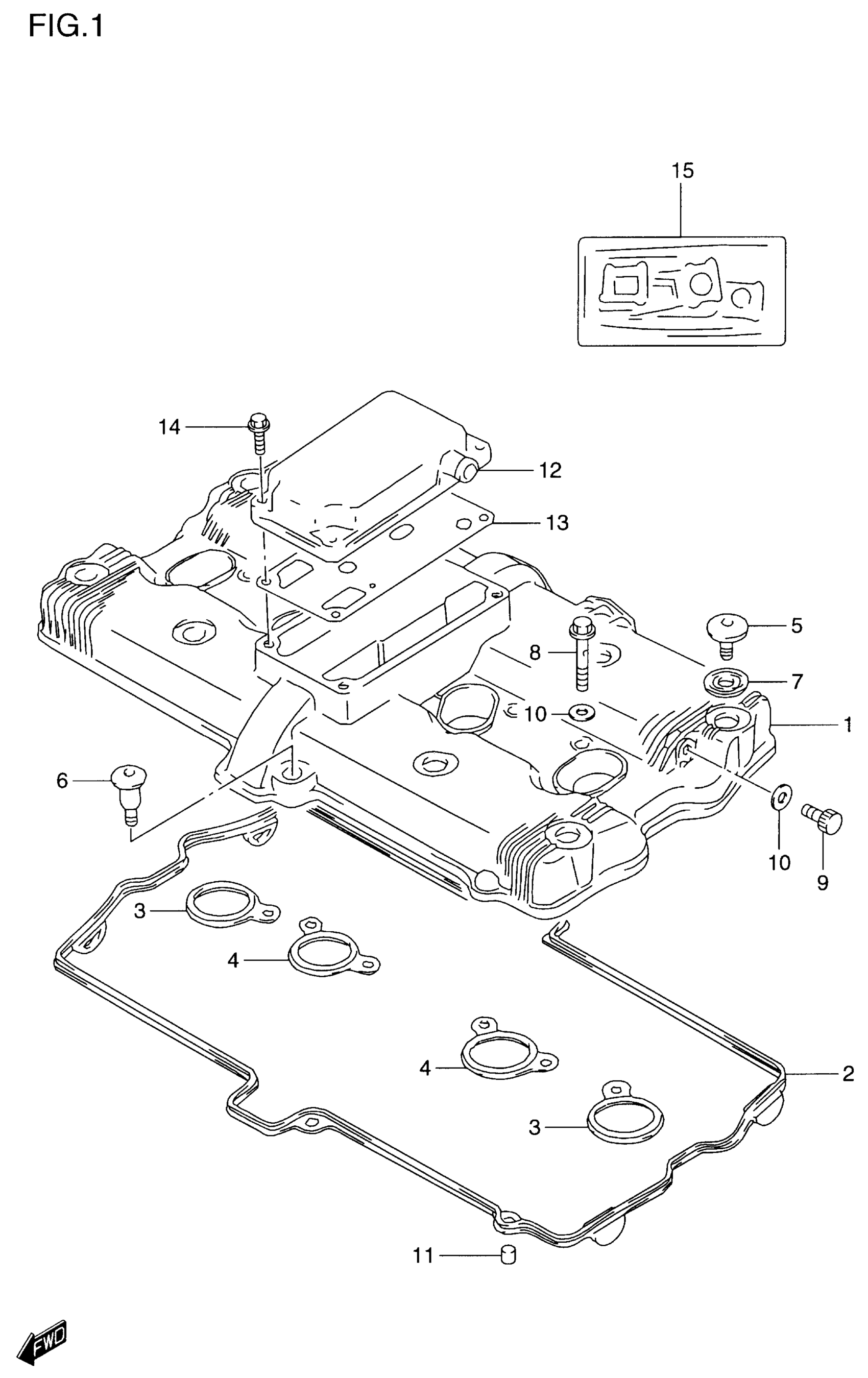 FIG.1

15

14

12

13

5

8

7

10

1

6

10

9

3

4

4

2

3

11

FWD