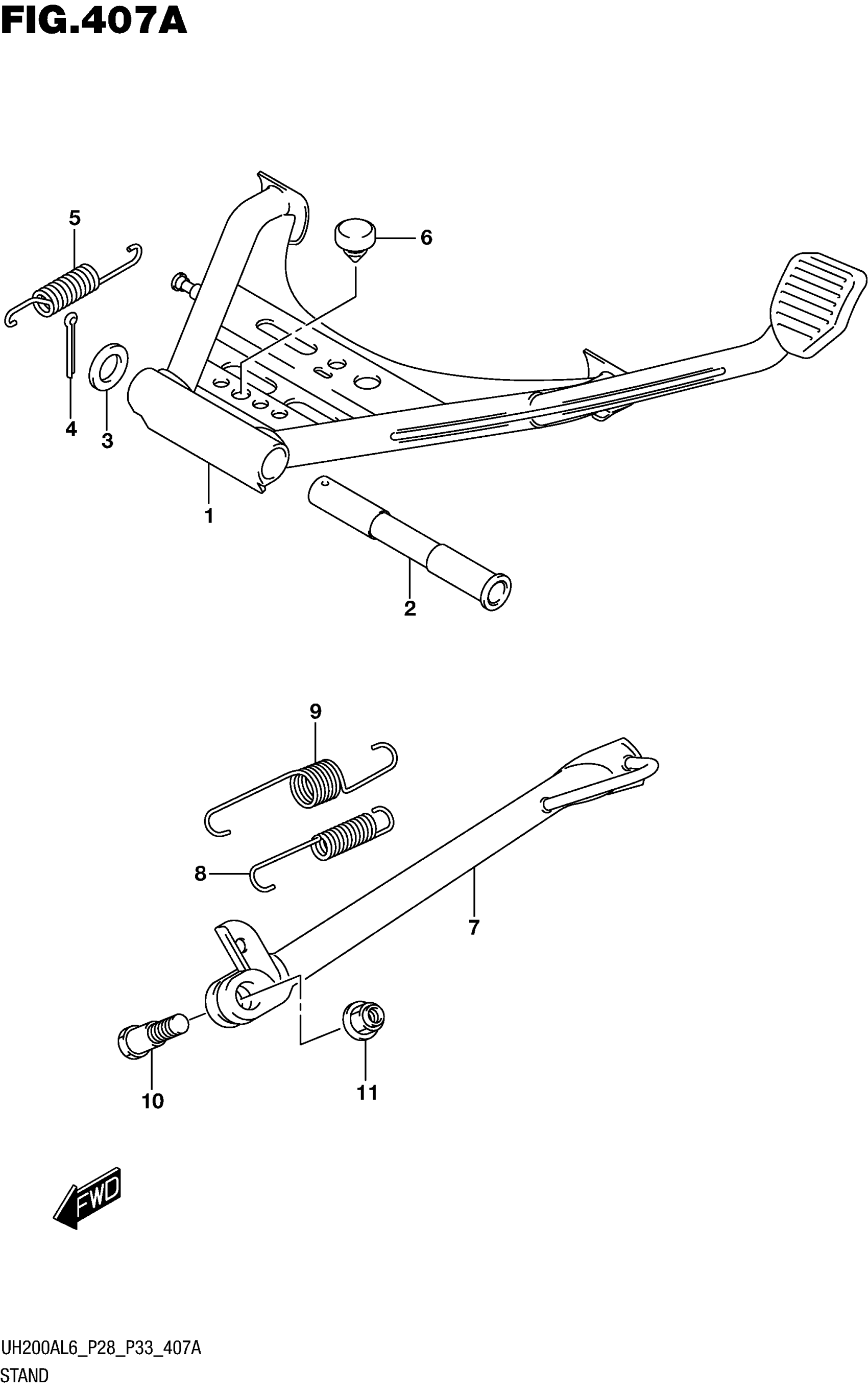 FIG.407A

5
6
4
3
1
2
9
8
7
10
11

FWD

UH200AL6_P28_P33_407A
STAND