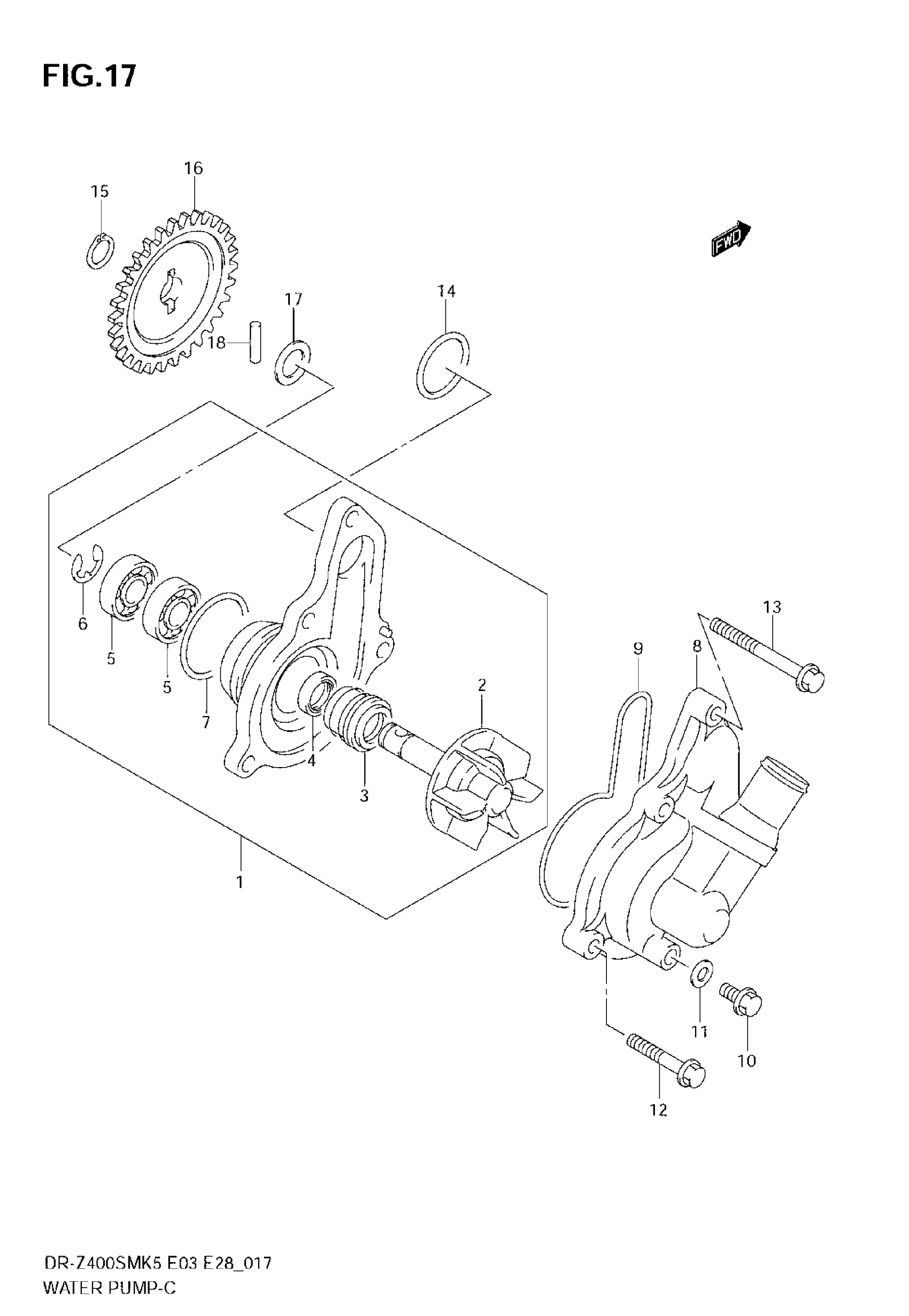 FIG.17

16
15
FWD
17
14
18
6
5
5
7
4
3
2
1
13
9
8
11
10
12

DR-Z400SMK5 E03 E28_017
WATER PUMP-C