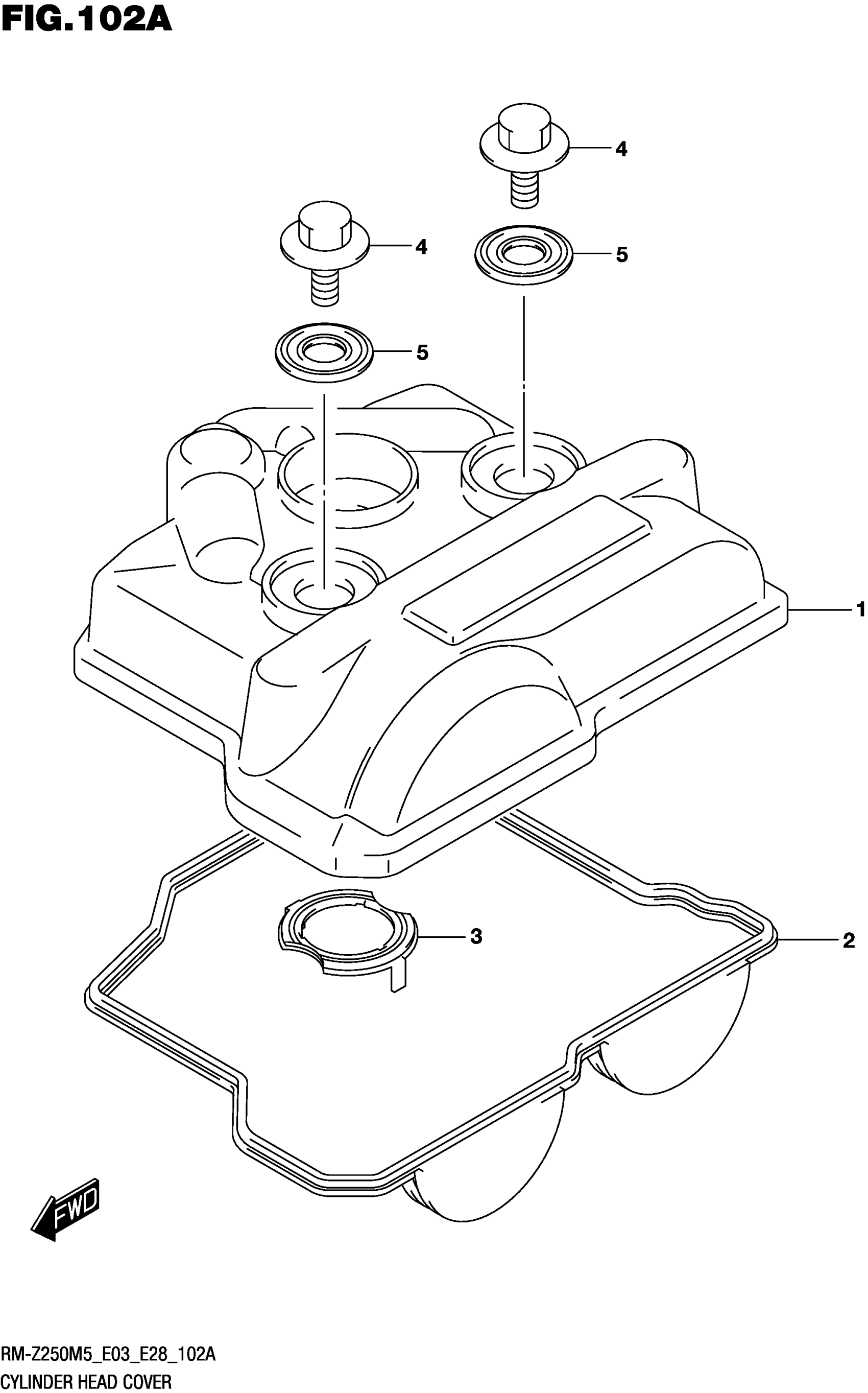 FIG.102A

4

4

5

5

1

3

2

FWD

RM-Z250M5_E03_E28_102A
CYLINDER HEAD COVER