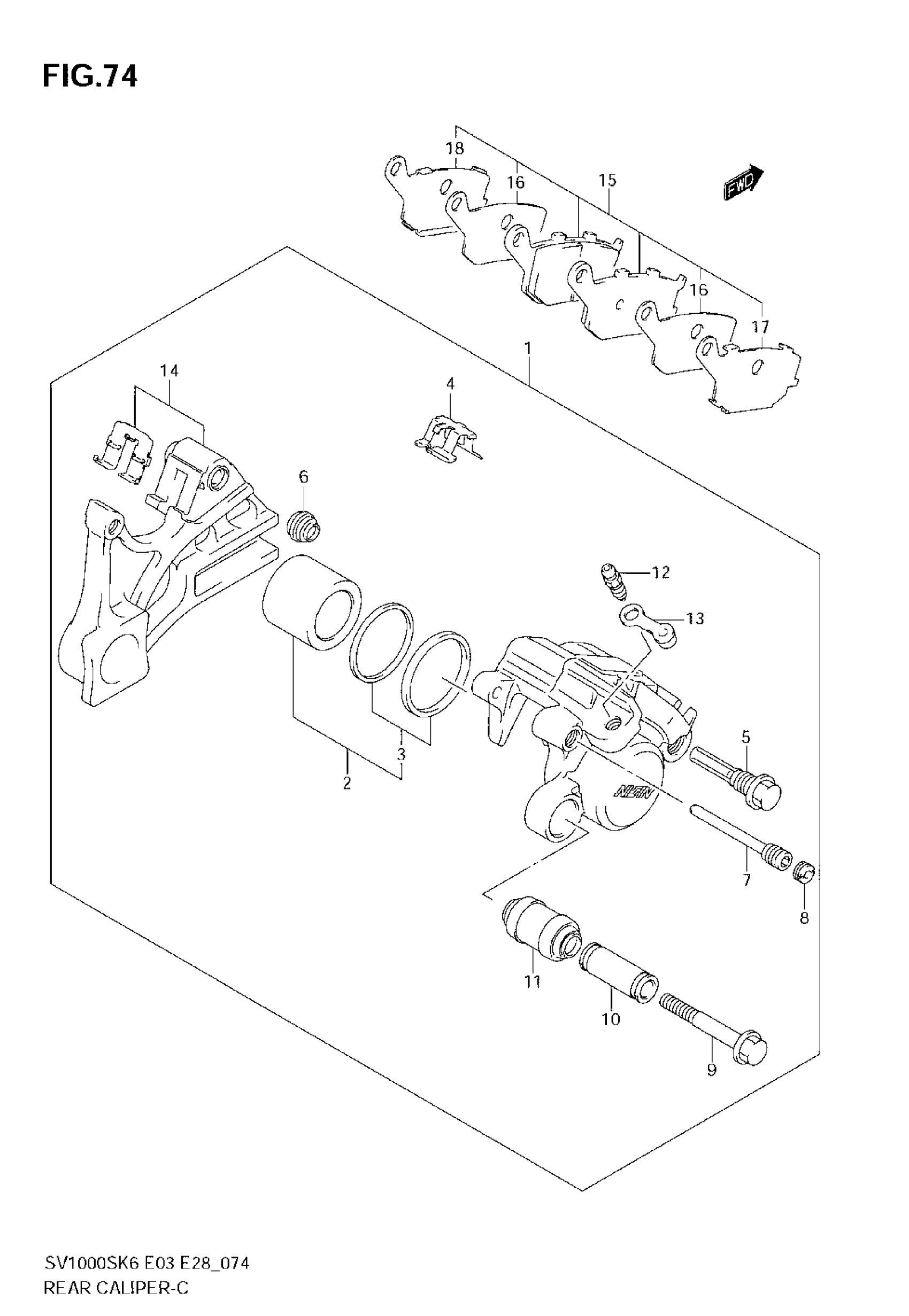 FIG.74

18
16
15
FWD
16
17
1
14
4
6
12
13
5
3
2
NISSIN
7
8
11
10
9

SV1000SK6 E03 E28_074
REAR CALIPER-C