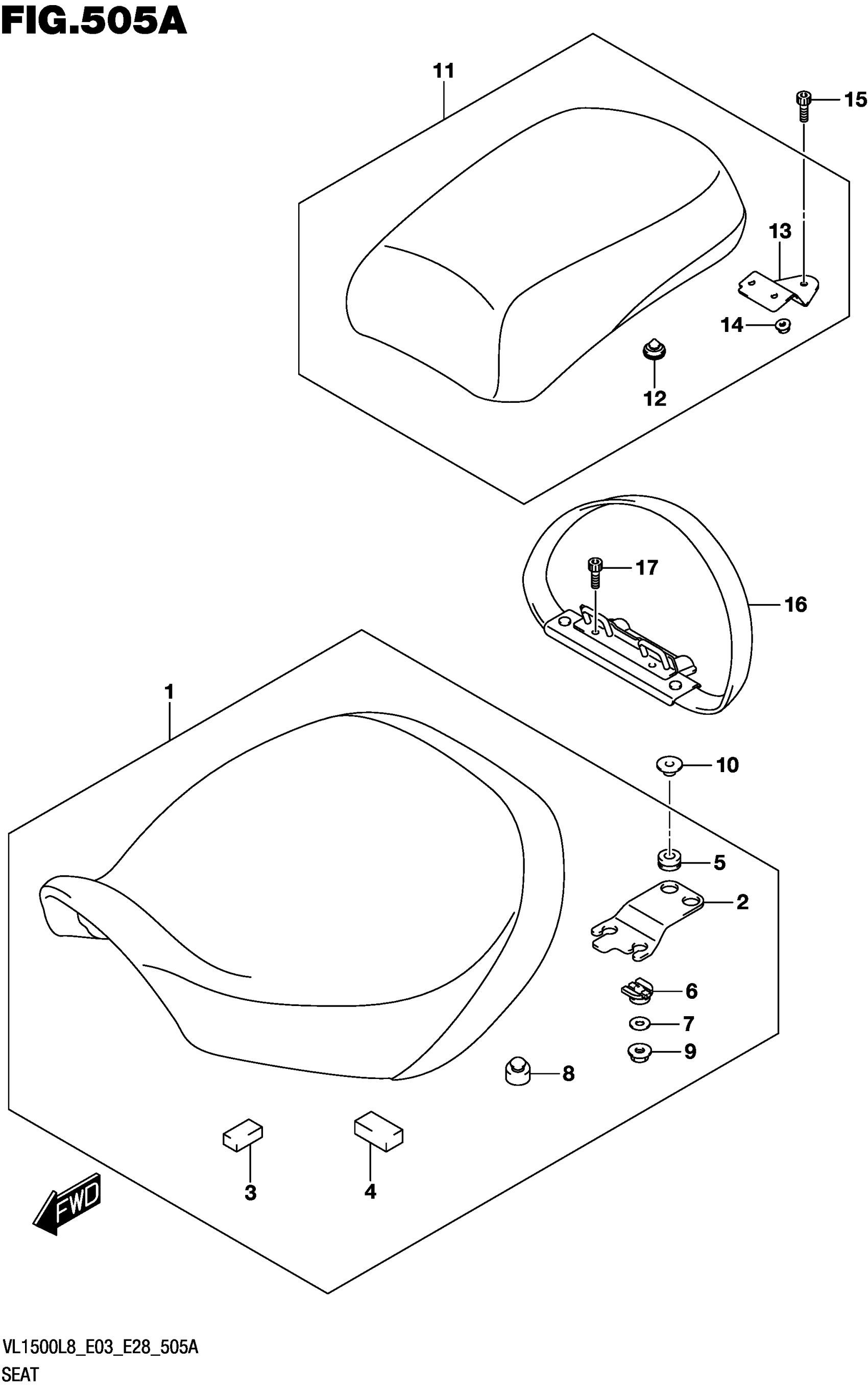 FIG.505A

11

15

13

14

12

17

16

1

10

5

2

6

7

9

8

3

4

FWD

VL1500L8_E03_E28_505A
SEAT