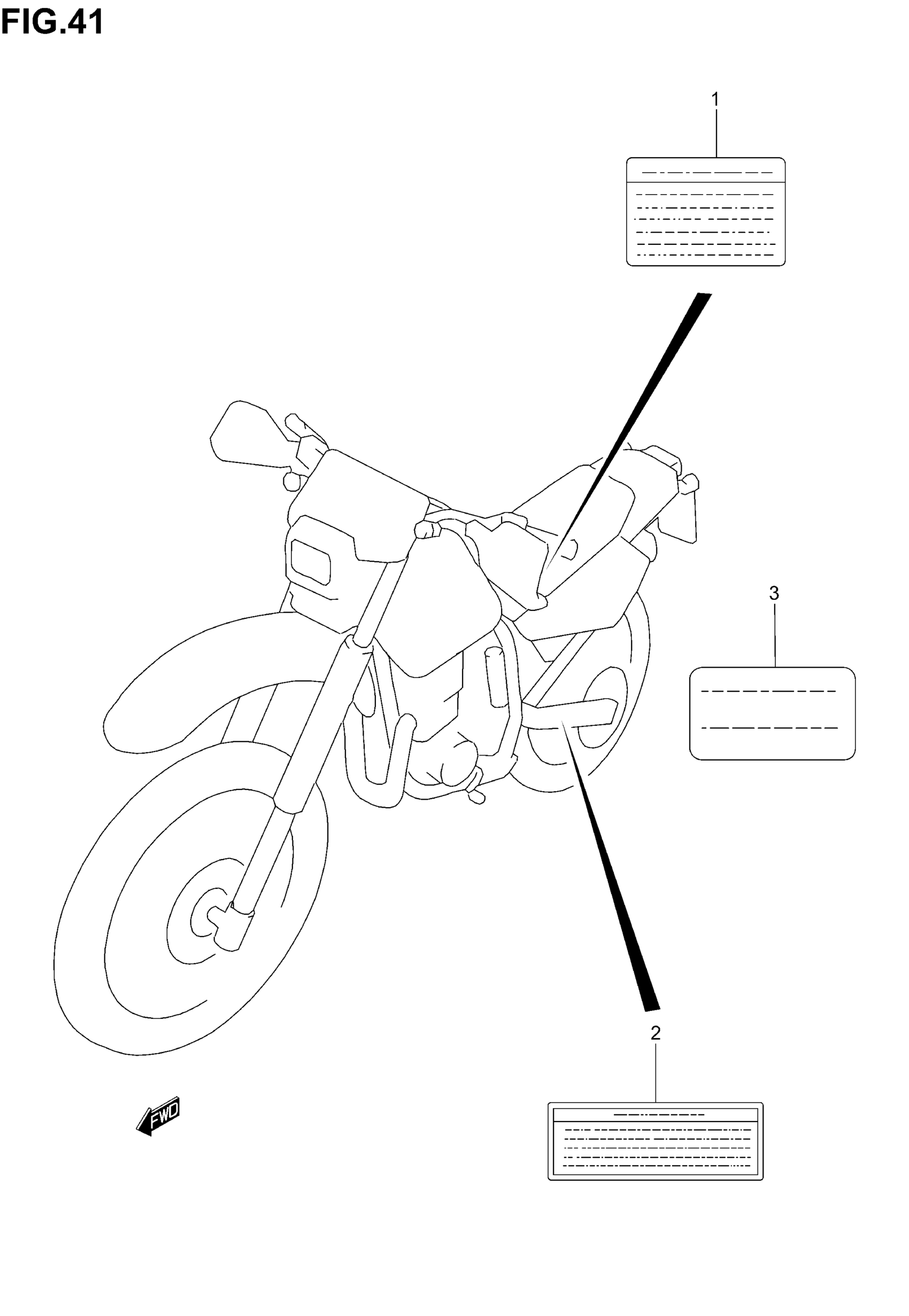 FIG.41

1

3

2

FWD