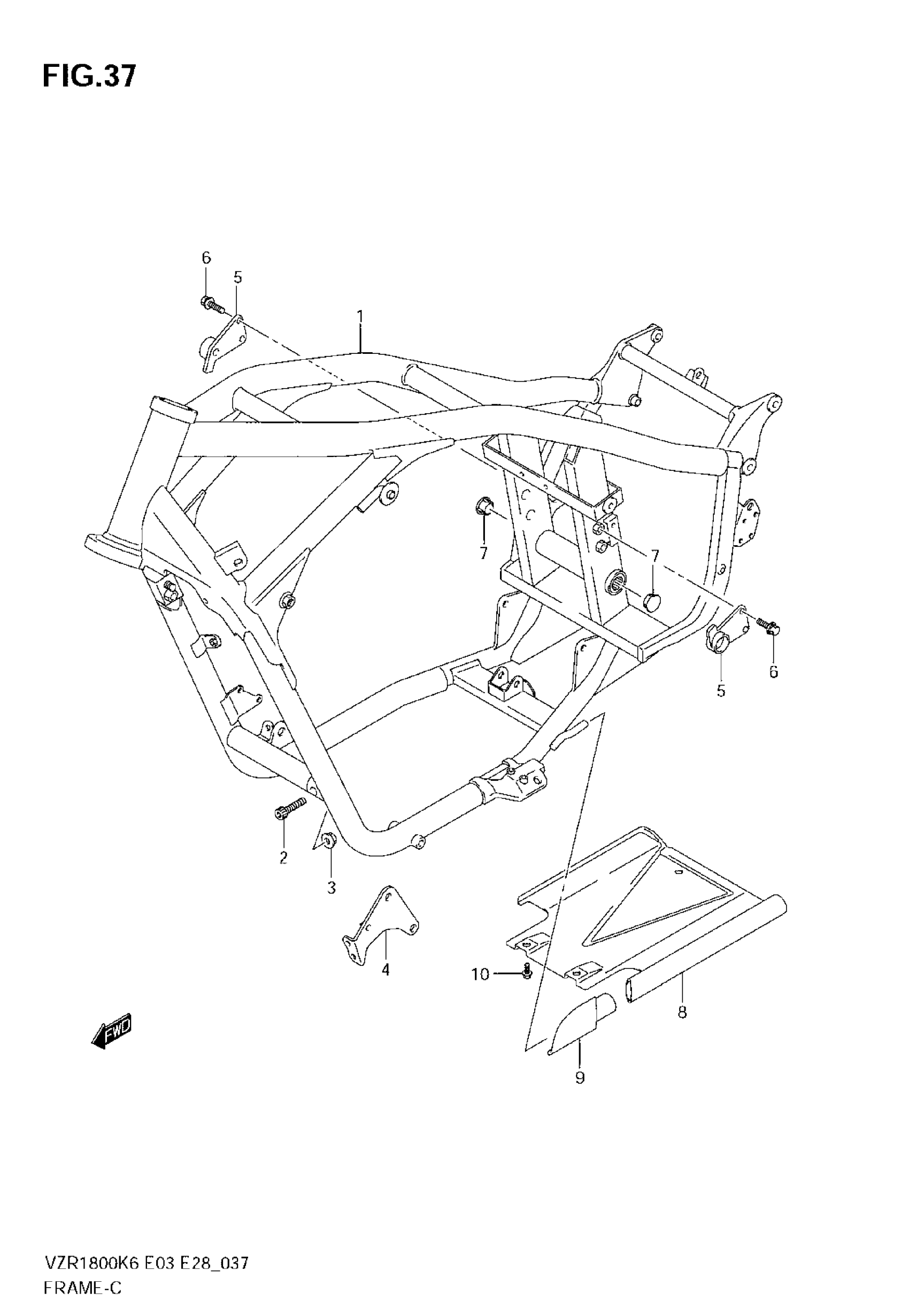 FIG.37

6
5
1
7
7
5
6
2
3
4
10
8
9
FWD

VZR1800K6 E03 E28_037
FRAME-C