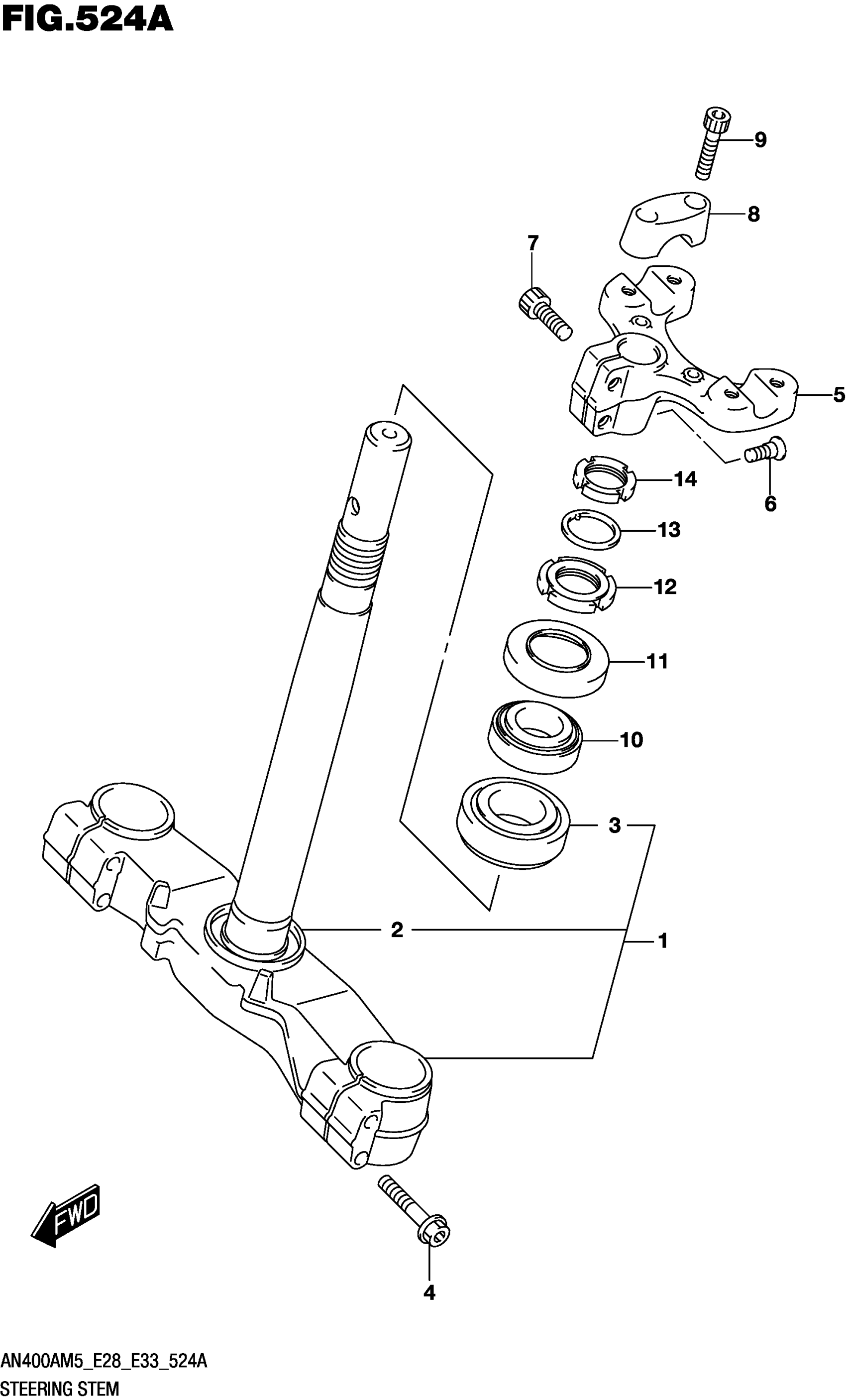 FIG.524A

9
8
7
5
6
14
13
12
11
10
3
2
1
FWD
4

AN400AM5_E28_E33_524A
STEERING STEM