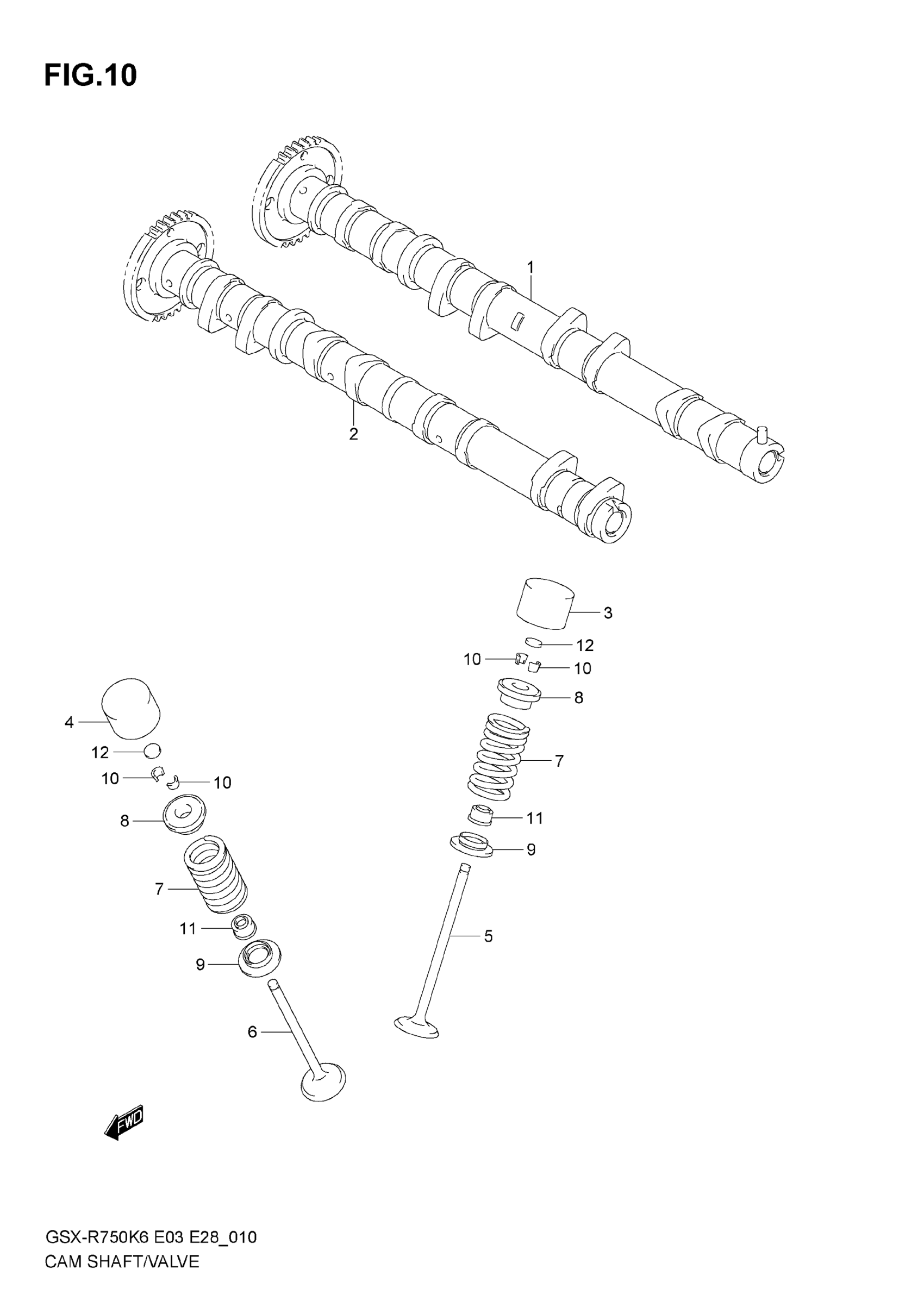 FIG.10

1

2

3

12

10

10

8

7

11

9

5

4

12

10

10

8

7

11

9

6

FWD

GSX-R750K6 E03 E28_010
CAM SHAFT/VALVE