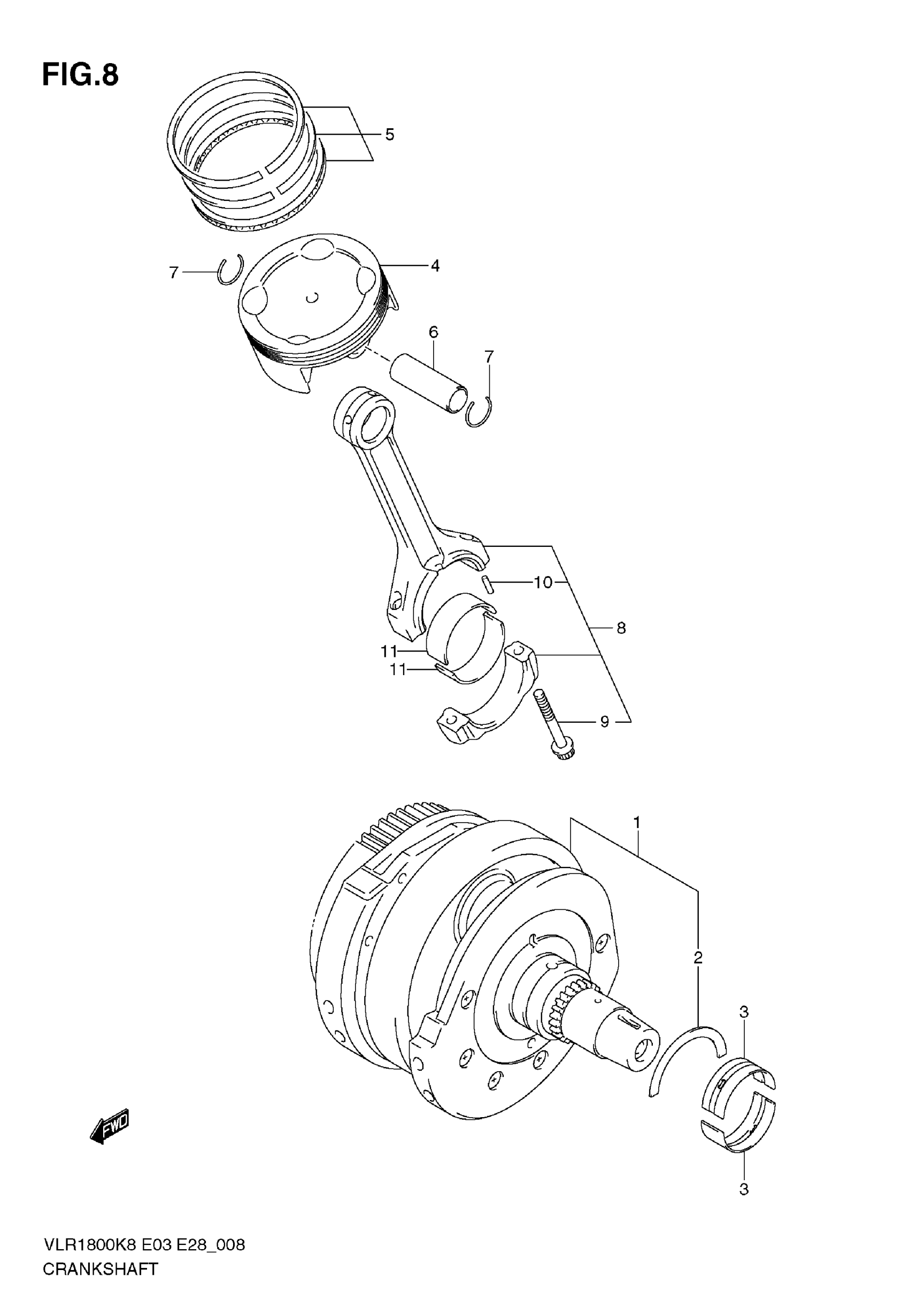 FIG.8

5

7

4

6

7

10

8

11

11

9

1

2

3

3

FWD

VLR1800K8 E03 E28_008

CRANKSHAFT