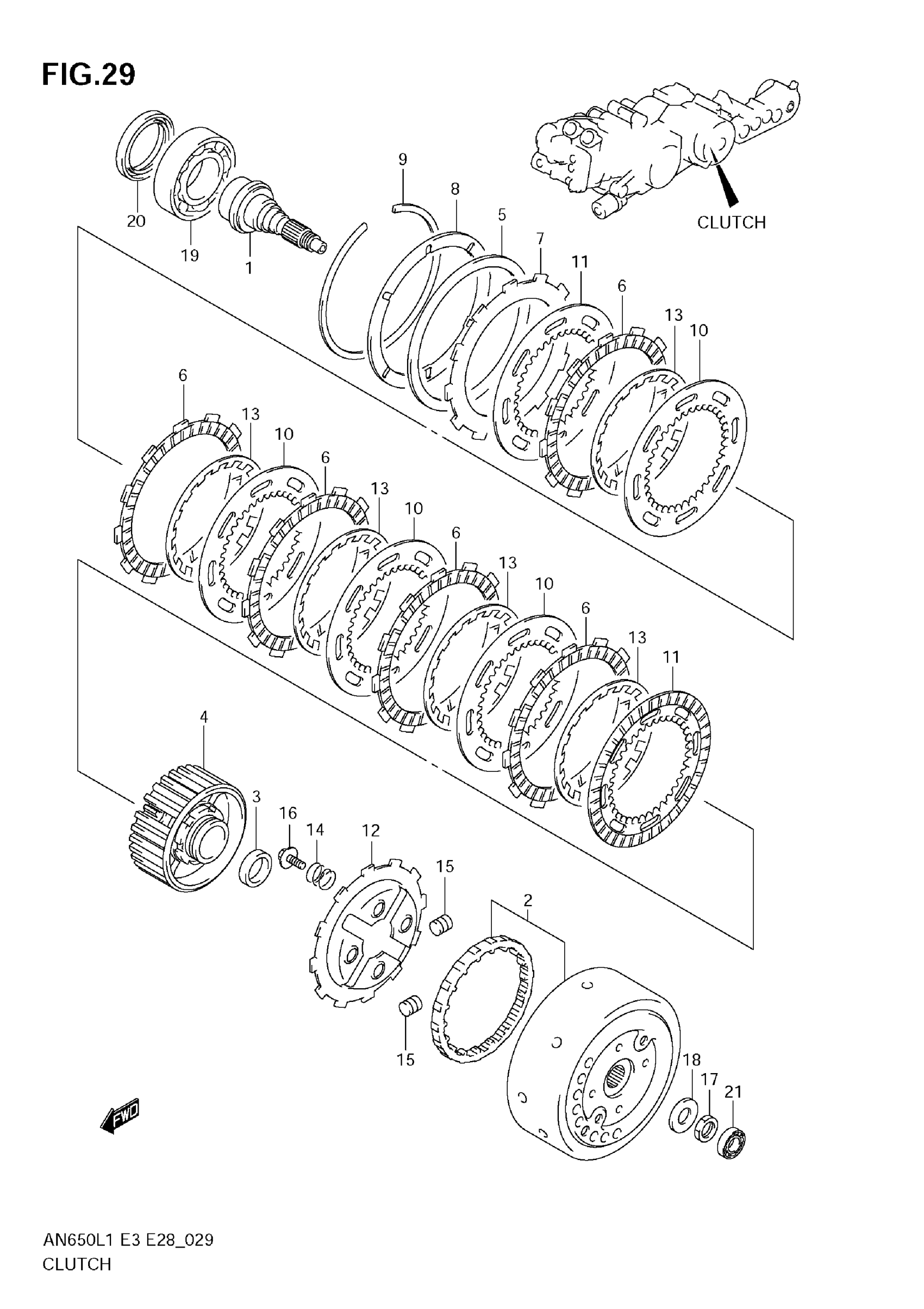 FIG.29

CLUTCH

9
8
5
7
11
6
13
10
20
19
1

6
13
10
6
13
10
6
13
10
6
13
11

4
3
16
14
12
15
2
15
18
17
21

FWD

AN650L1 E3 E28_029
CLUTCH