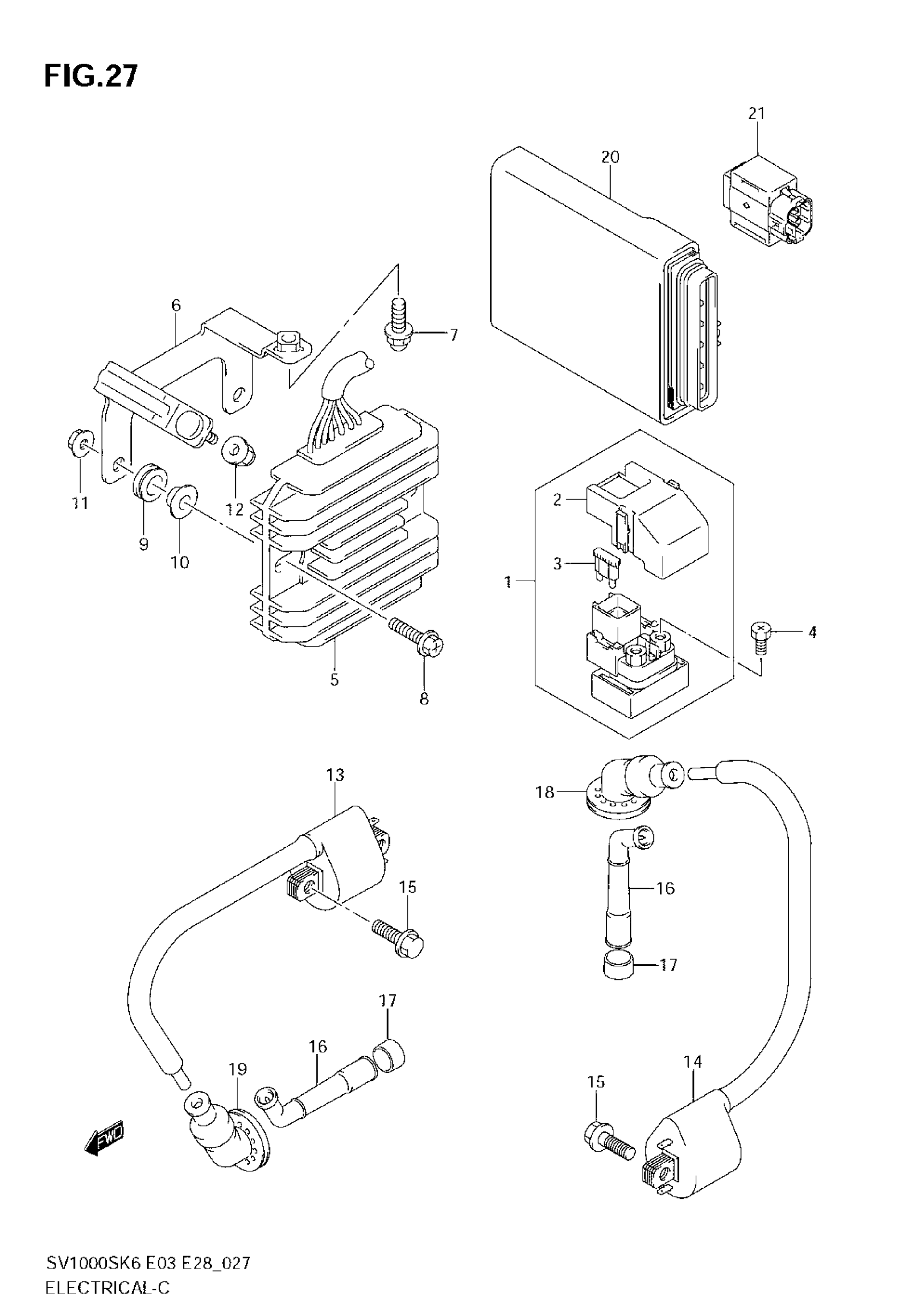 FIG.27

21
20
6
7
11
12
9
10
2
3
1
4
5
8
13
18
15
16
17
17
16
19
14
15
FWD

SV1000SK6 E03 E28_027
ELECTRICAL-C