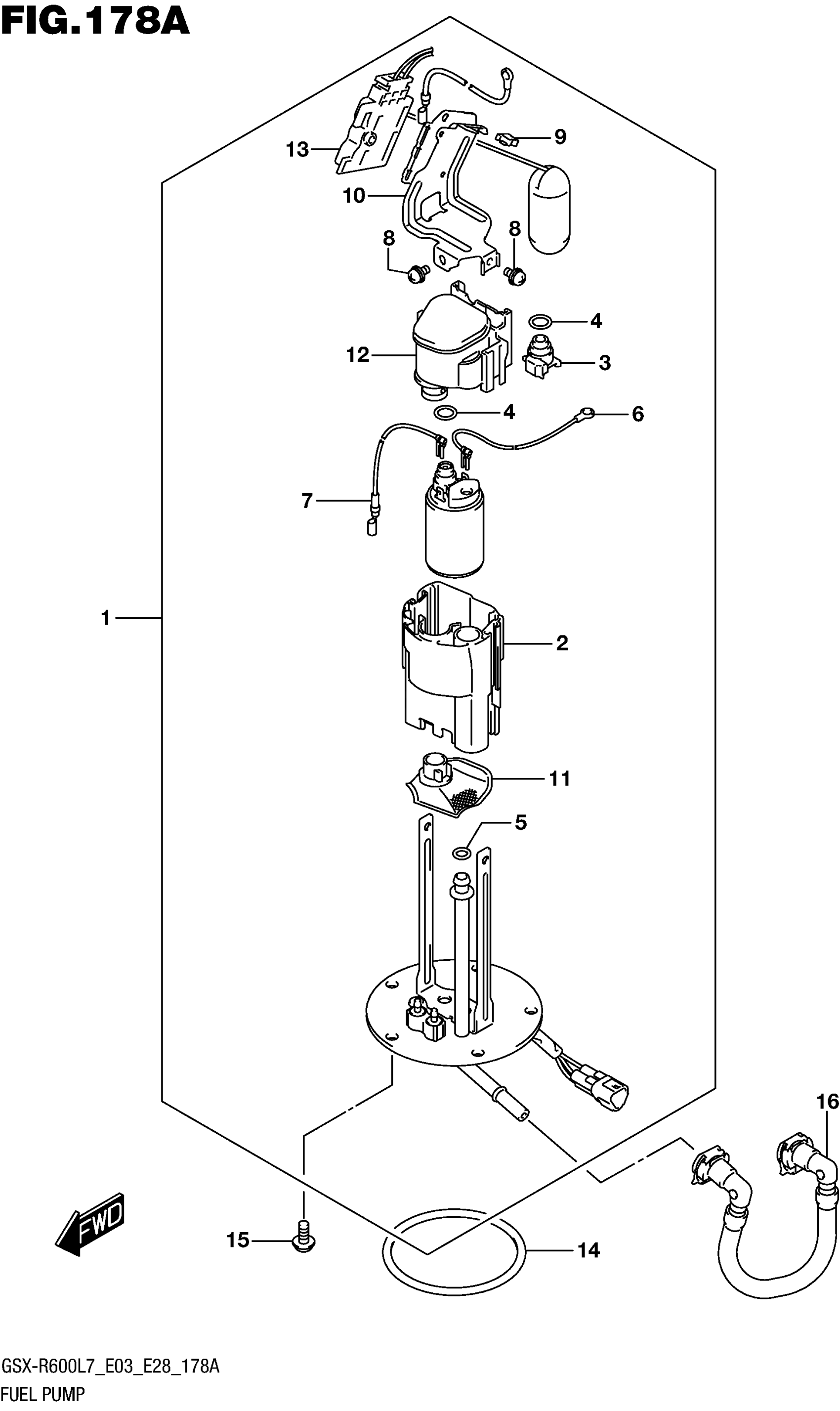 FIG.178A

13
9
10
8
8
4
12
3
4
6
7
1
2
11
5
16
FWD
15
14

GSX-R600L7_E03_E28_178A
FUEL PUMP