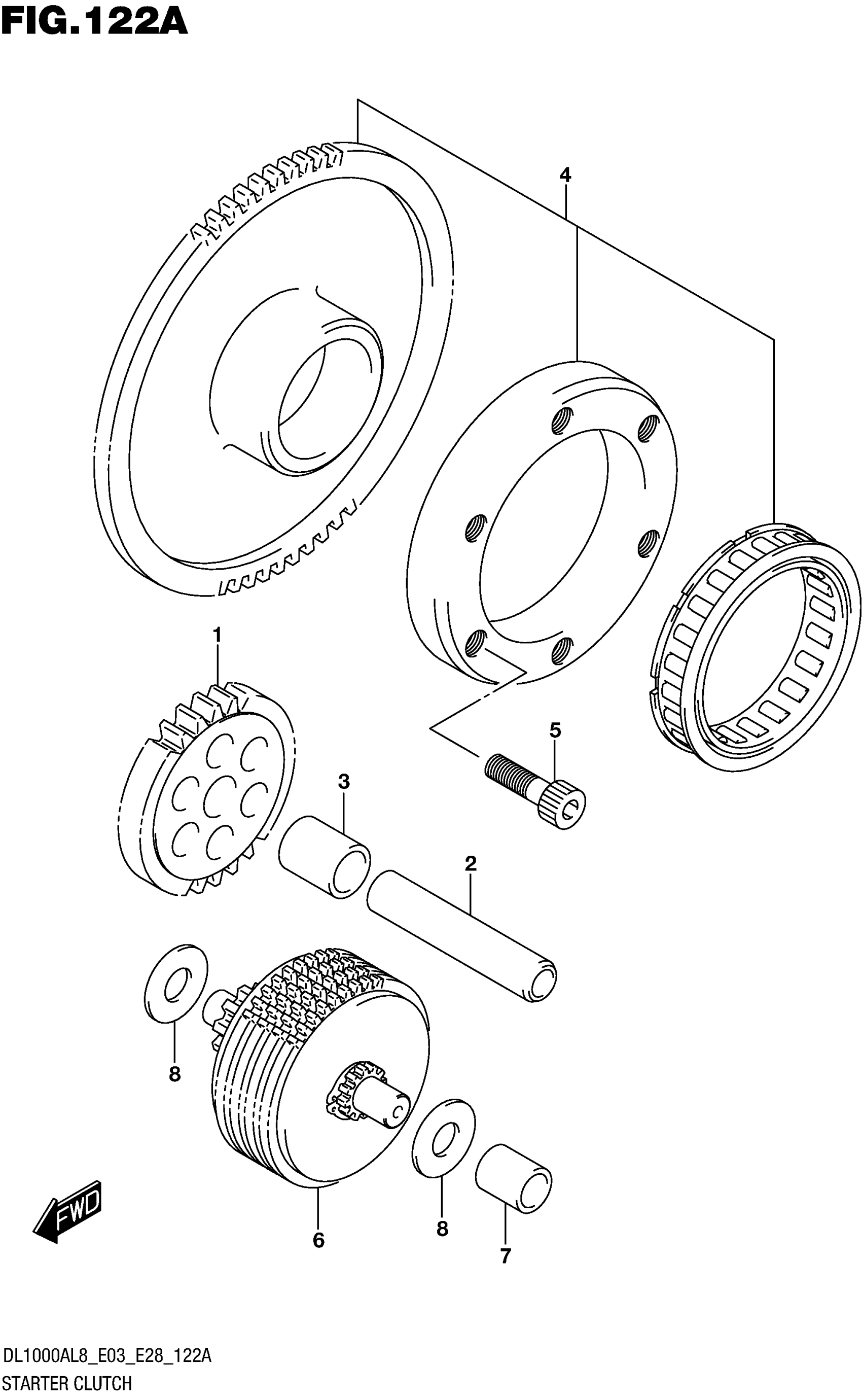 FIG.122A

4

1

5

3

2

8

6

8

7

FWD

DL1000AL8_E03_E28_122A
STARTER CLUTCH