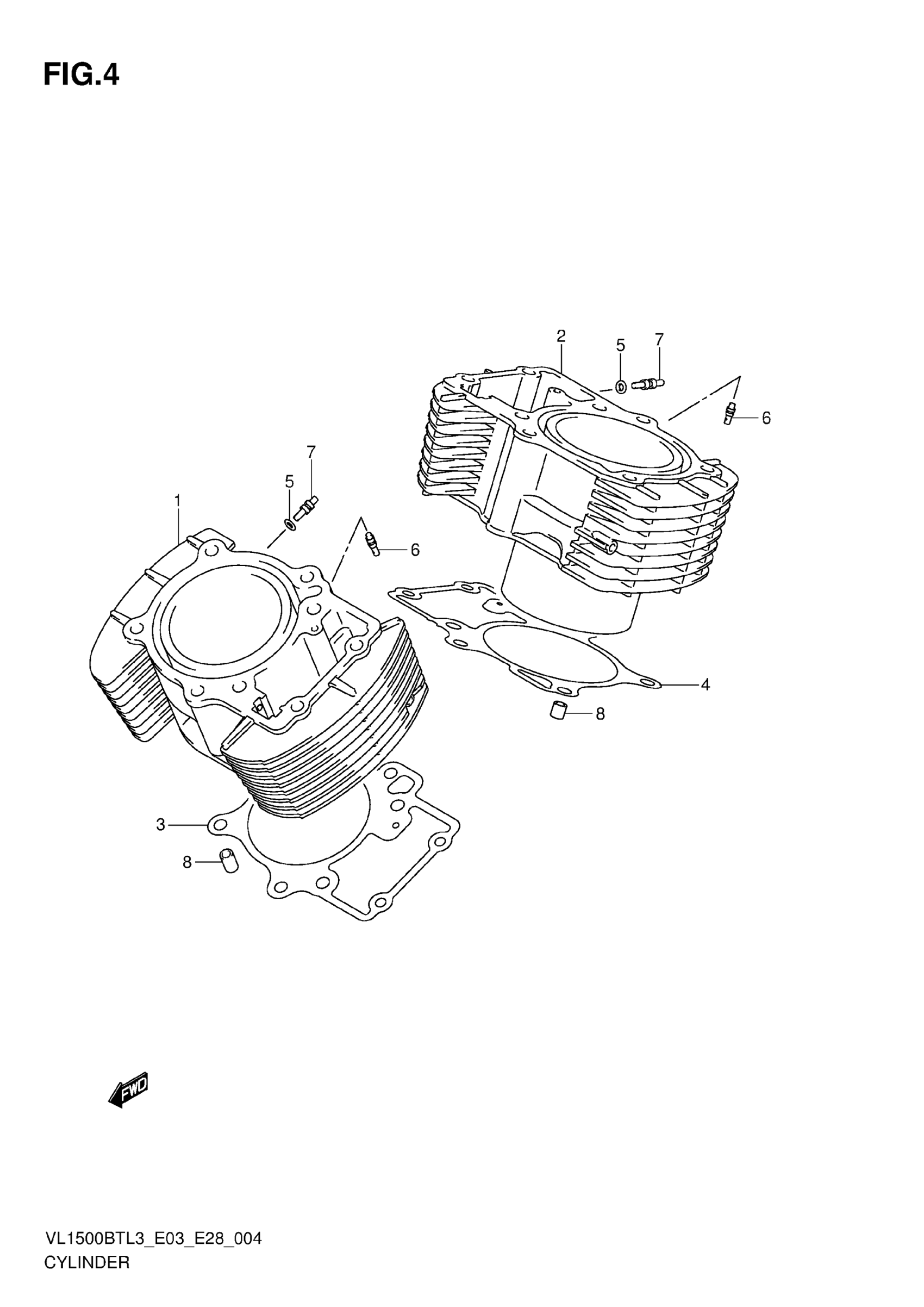 FIG.4

2
5
7
6
7
5
1
6
4
8
3
8

FWD

VL1500BTL3_E03_E28_004
CYLINDER