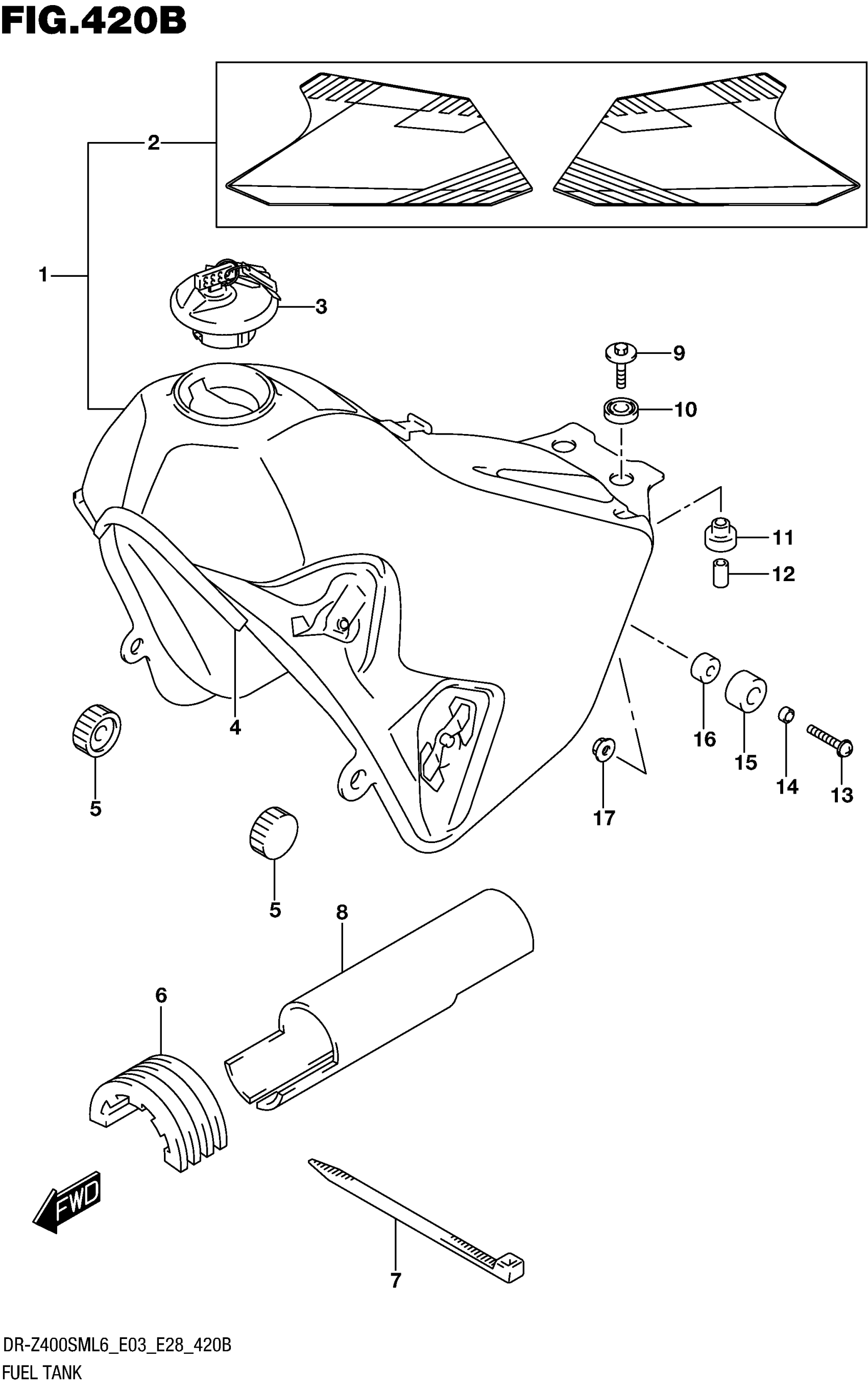 FIG.420B

2

1

3

9

10

11

12

4

16

15

14

13

5

17

5

8

6

FWD

7

DR-Z400SML6_E03_E28_420B
FUEL TANK