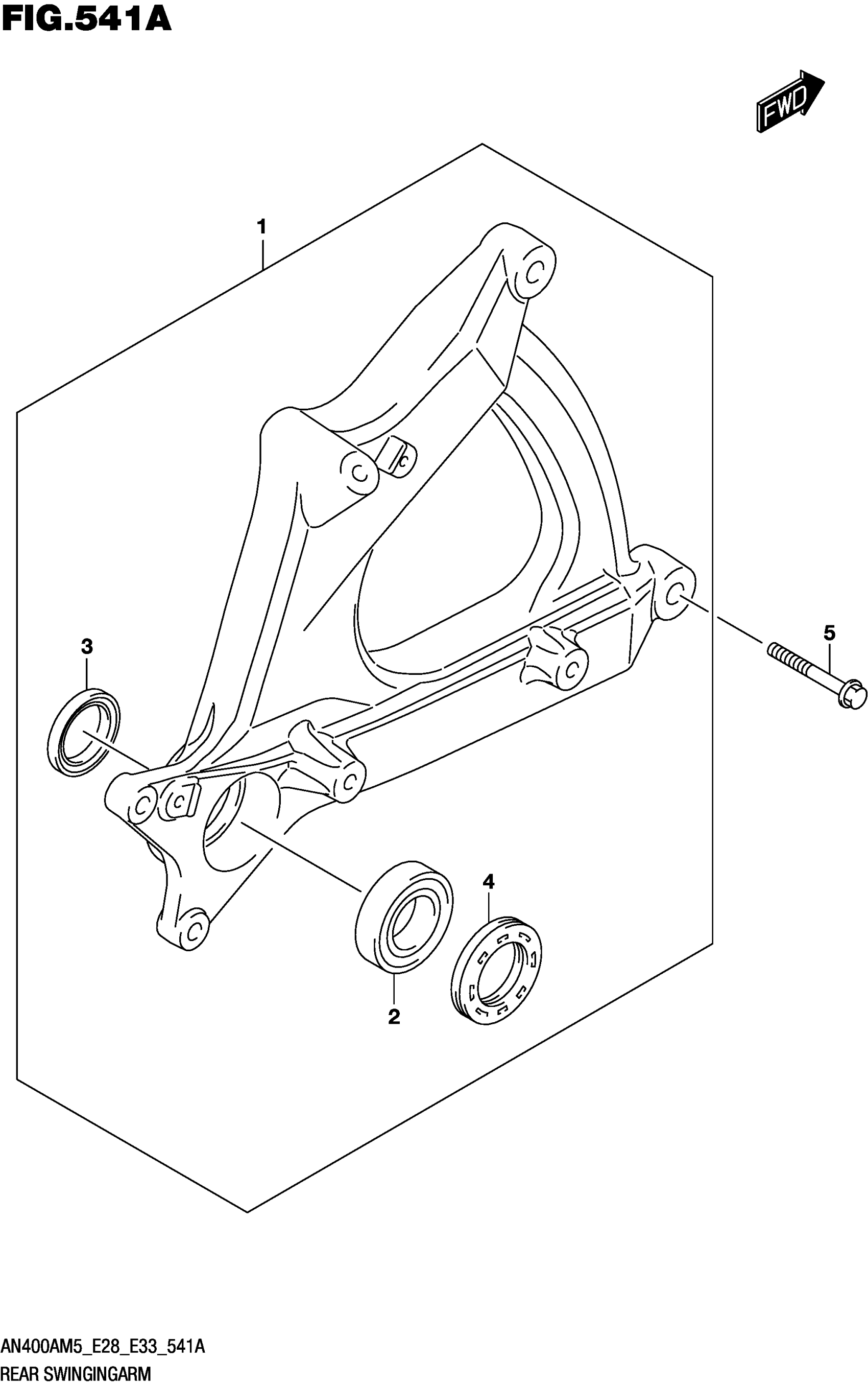 FIG.541A

FWD

1

3

5

4

2

AN400AM5_E28_E33_541A
REAR SWINGINGARM