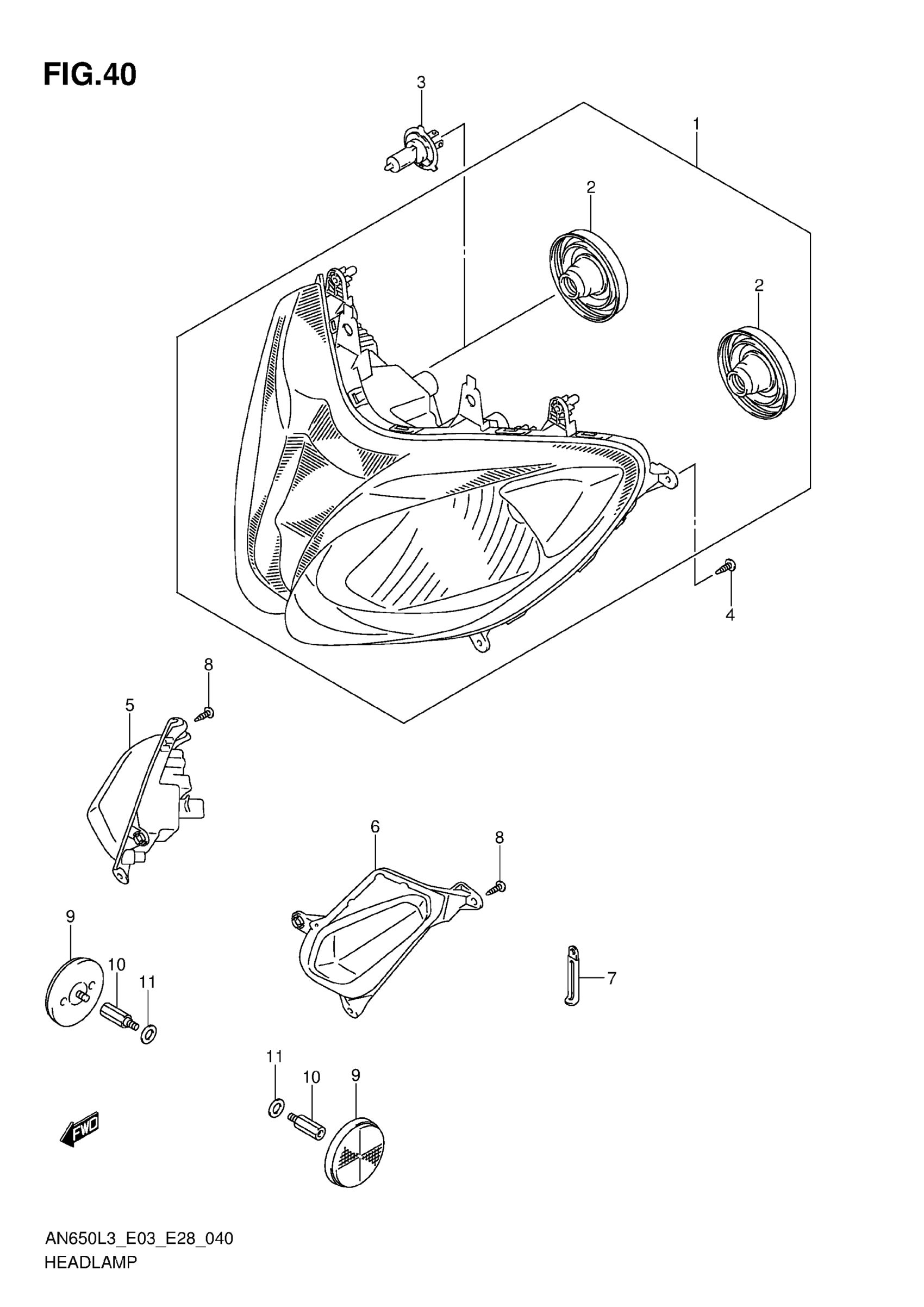 FIG.40

3

1

2

2

4

8

5

6

8

9

10

11

7

11

10

9

FWD

AN650L3_E03_E28_040
HEADLAMP