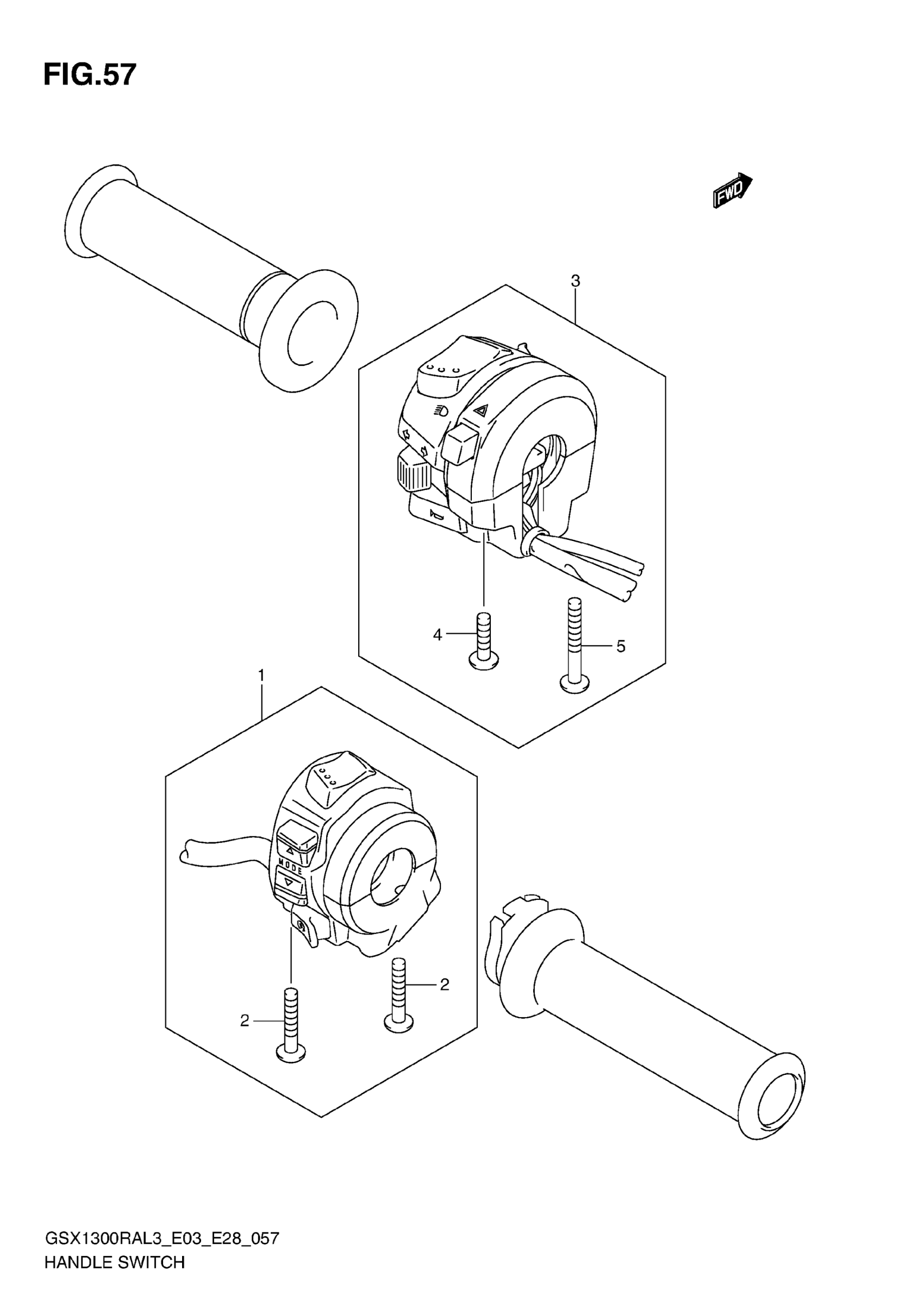 FIG.57

FWD

3

4

5

1

MODE

2

2

GSX1300RAL3_E03_E28_057
HANDLE SWITCH