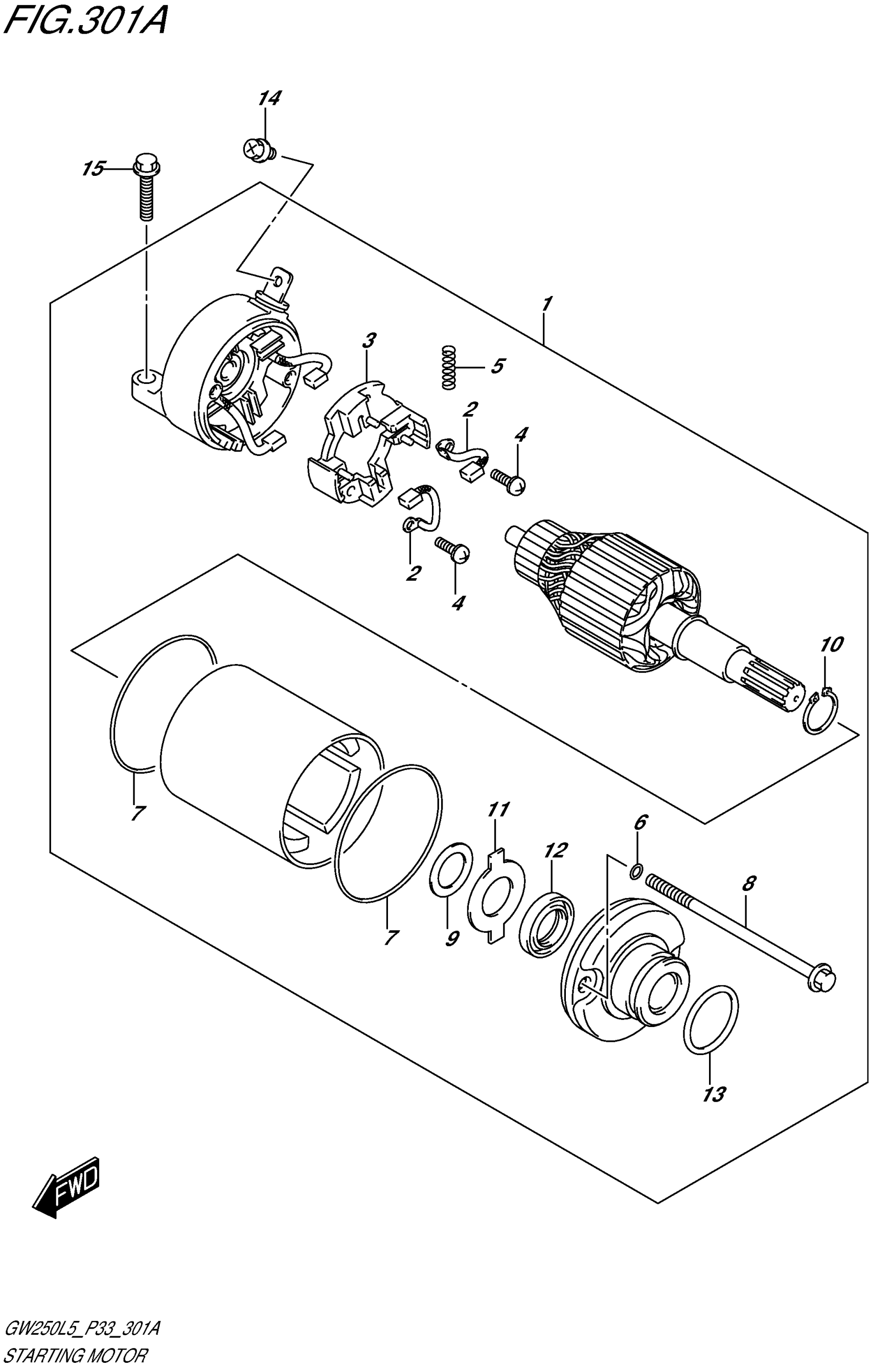 FIG.301A

14
15
1
3
5
2
4
2
4
10
7
11
6
12
8
7
9
13

FWD

GW250L5_P33_301A
STARTING MOTOR