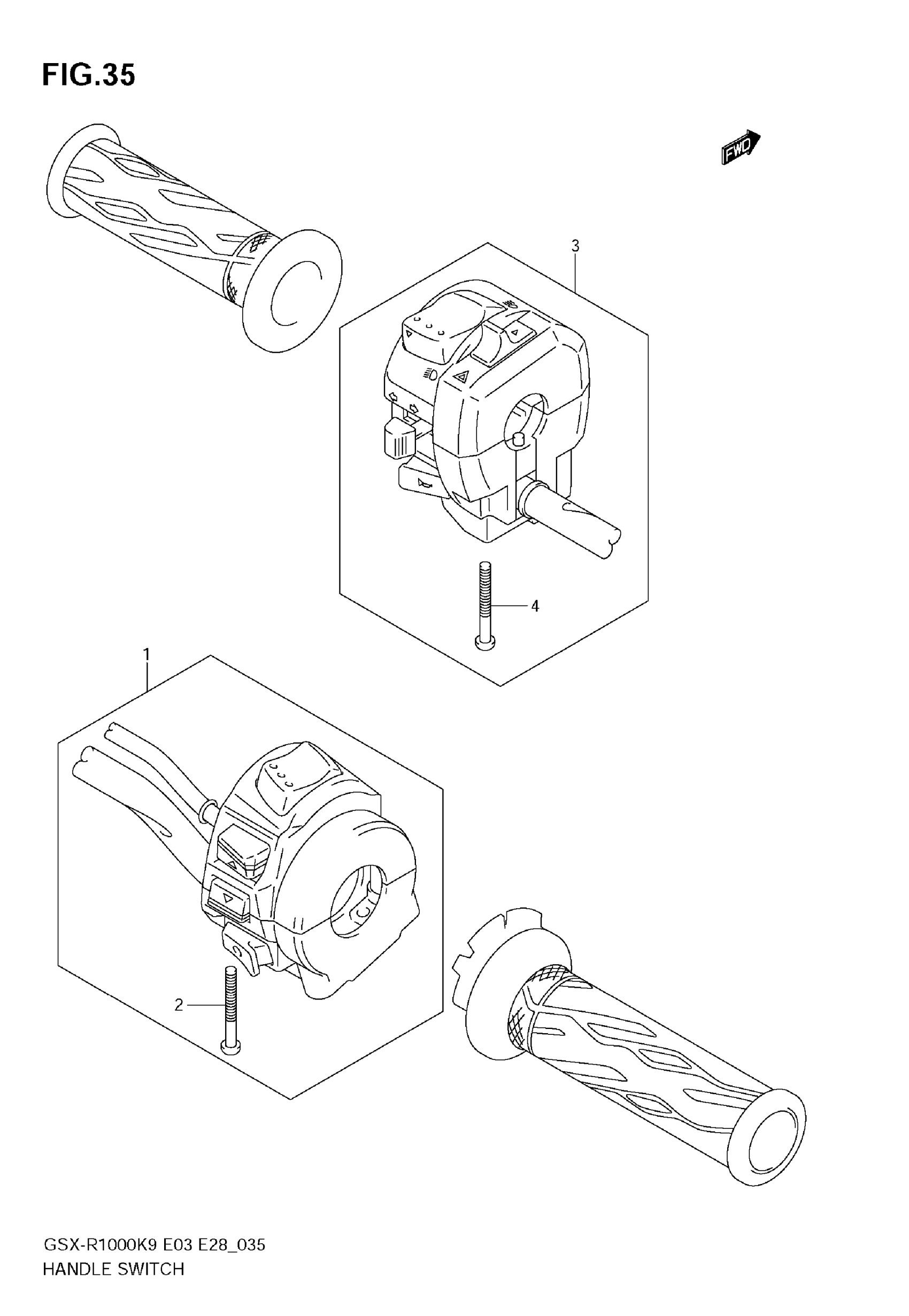 FIG.35

FWD

3

4

1

2

GSX-R1000K9 E03 E28_035
HANDLE SWITCH