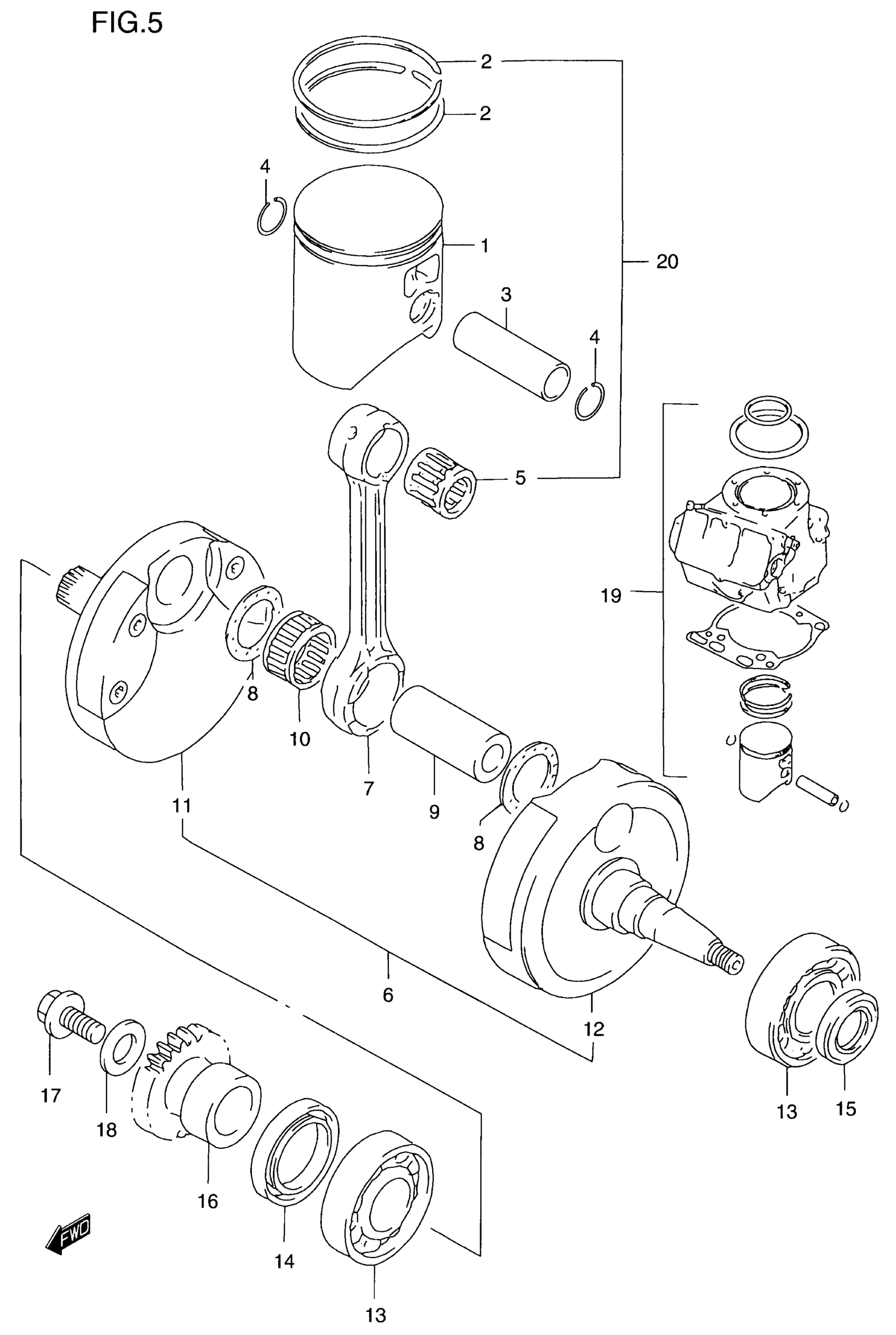 FIG.5

2
2
4
1
20
3
4
5
19
8
10
7
9
8
11
6
12
17
18
16
14
13
13
15
FWD