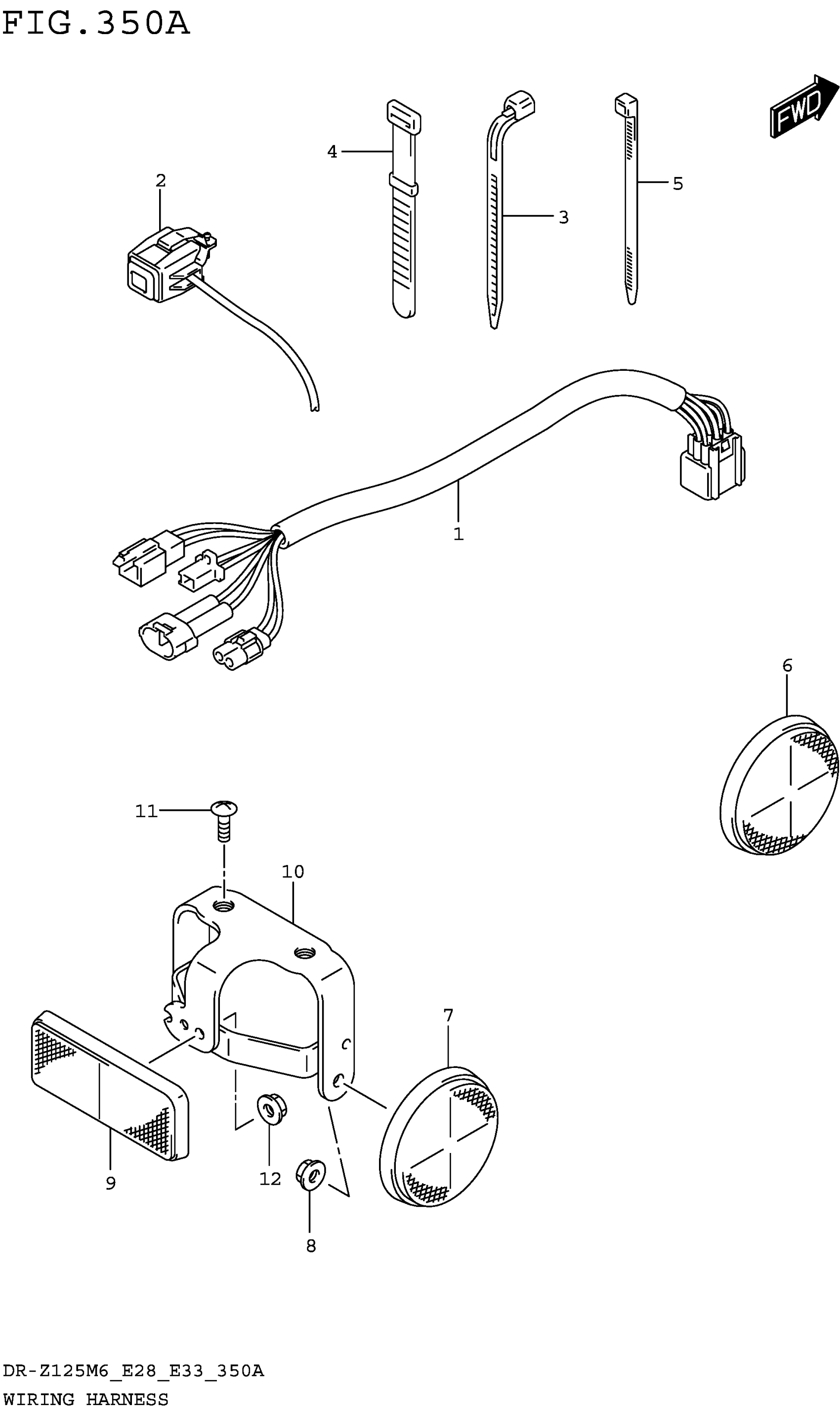 FIG.350A

FWD

4
2
3
5
1
6
11
10
7
9
12
8

DR-Z125M6_E28_E33_350A
WIRING HARNESS