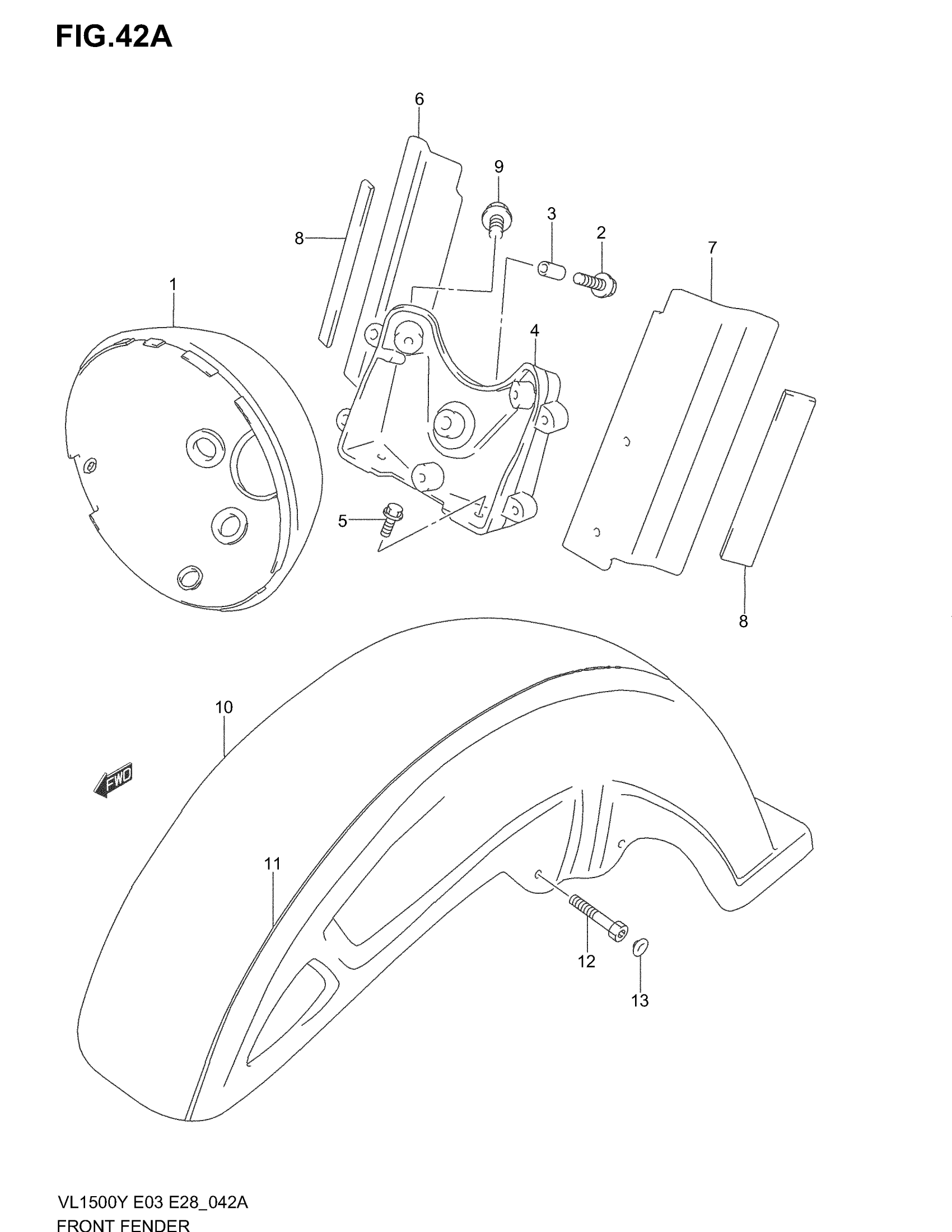 FIG.42A

6
9
3
2
8
7
1
4
5
8
10
FWD
11
12
13

VL1500Y E03 E28_042A
FRONT FENDER