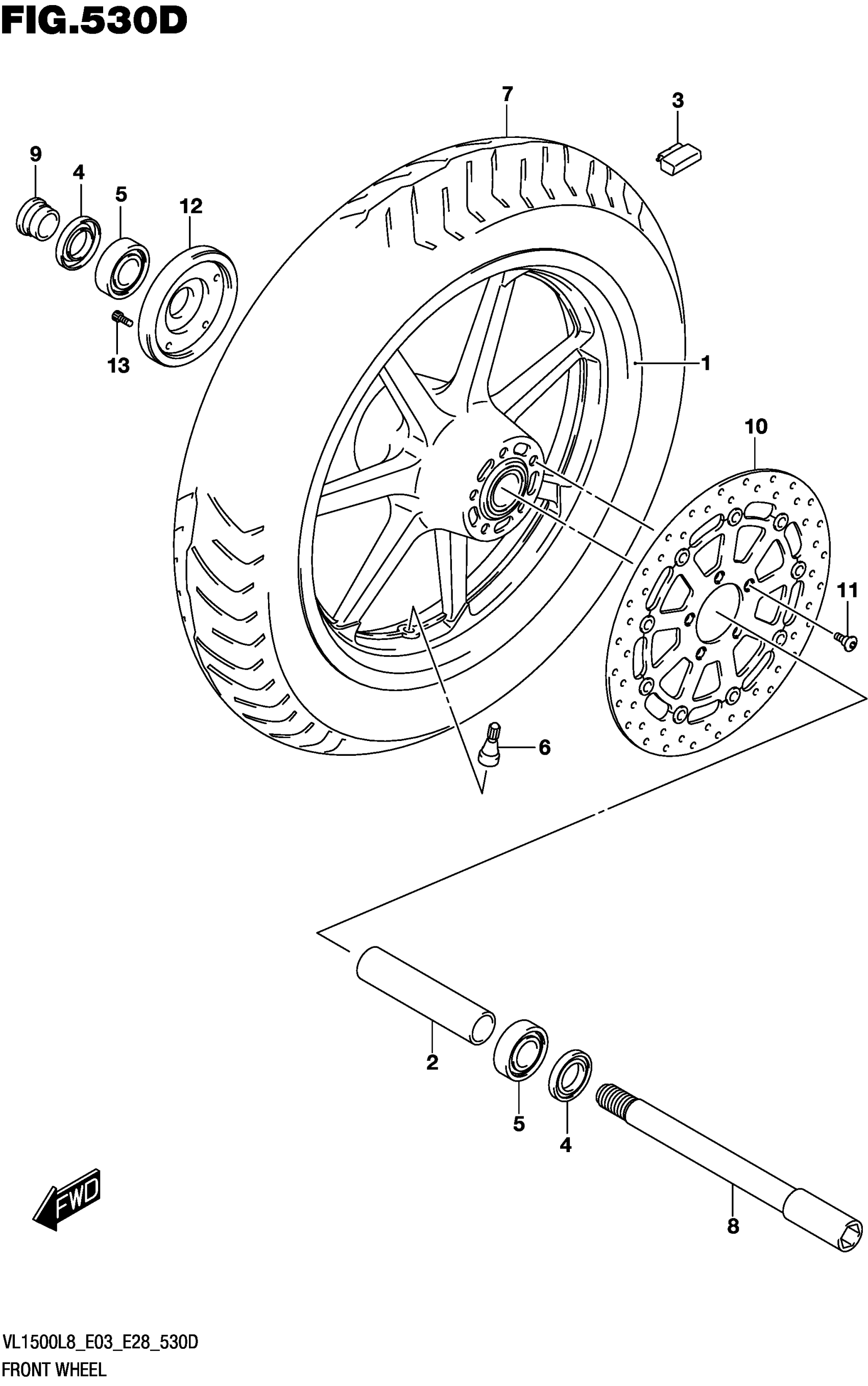 FIG.530D

7

3

9

4

5

12

13

1

10

11

6

2

5

4

8

FWD

VL1500L8_E03_E28_530D
FRONT WHEEL