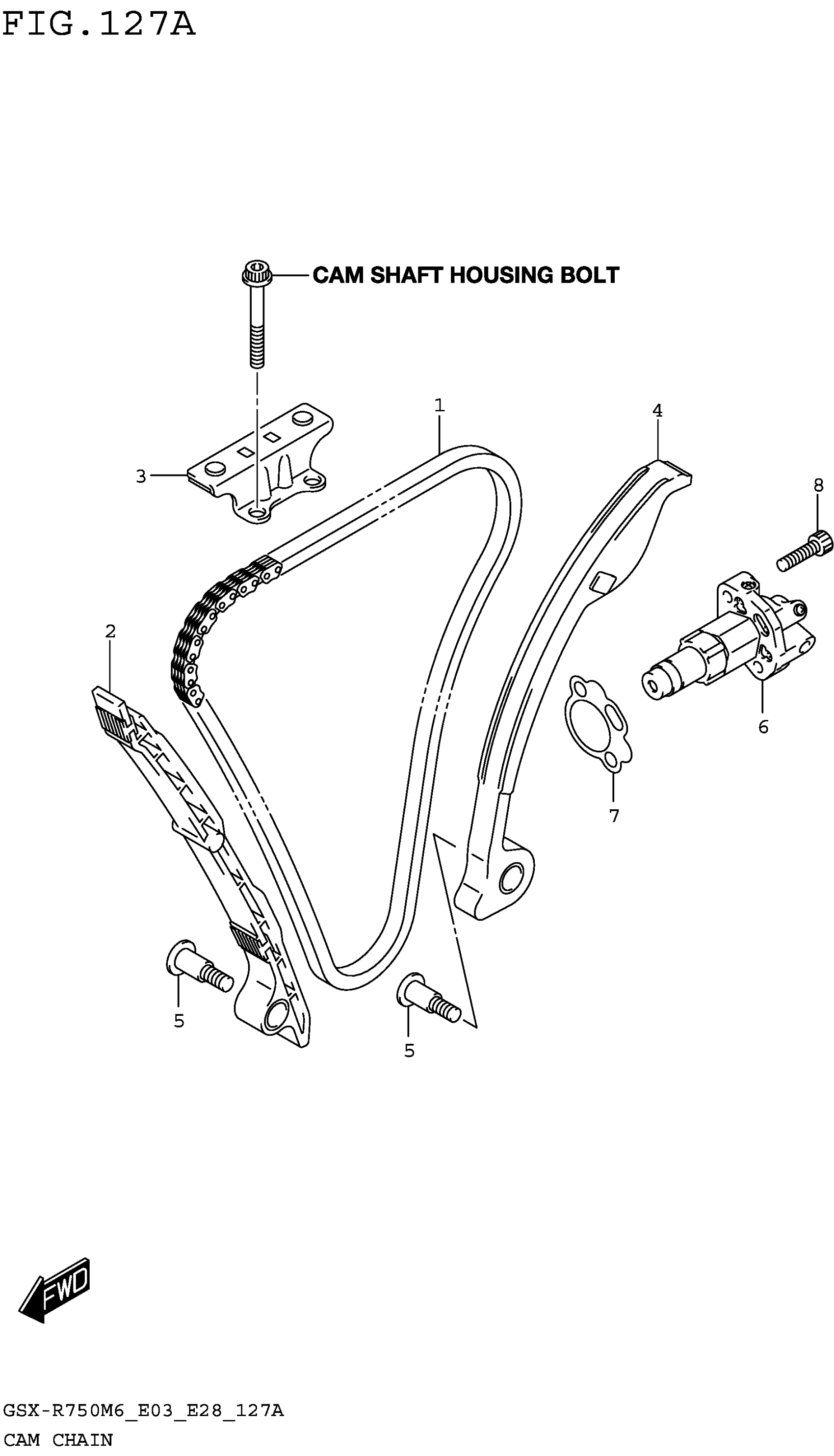 FIG.127A

CAM SHAFT HOUSING BOLT

1

4

3

8

2

6

7

5

5

FWD

GSX-R750M6_E03_E28_127A
CAM CHAIN