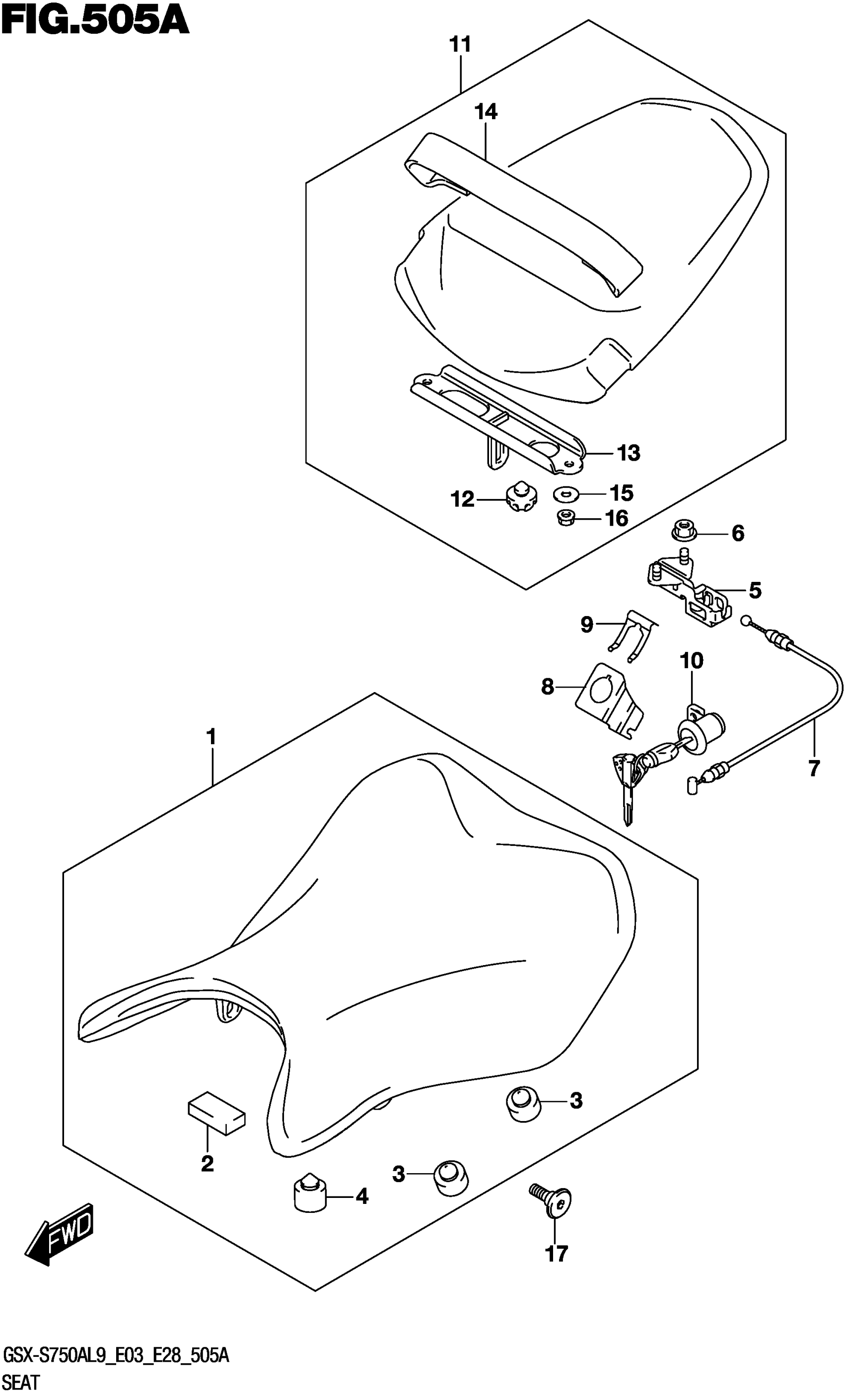 FIG.505A

11
14
13
12
15
16
6
5
9
10
8
7
1
3
2
3
4
17
FWD

GSX-S750AL9_E03_E28_505A
SEAT