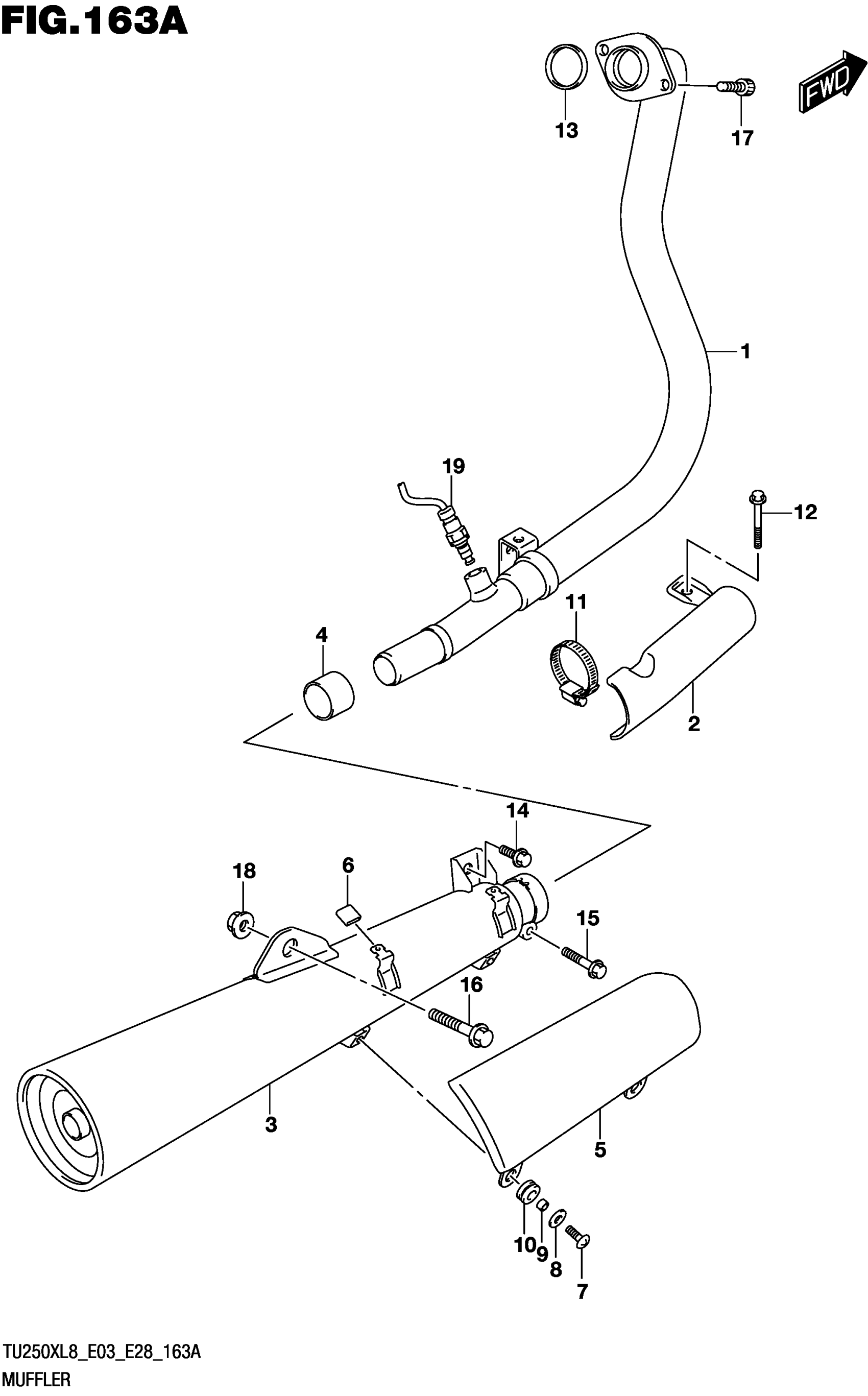 FIG.163A

FWD

13

17

1

19

12

11

4

2

14

18

6

15

16

3

5

10

9

8

7

TU250XL8_E03_E28_163A

MUFFLER