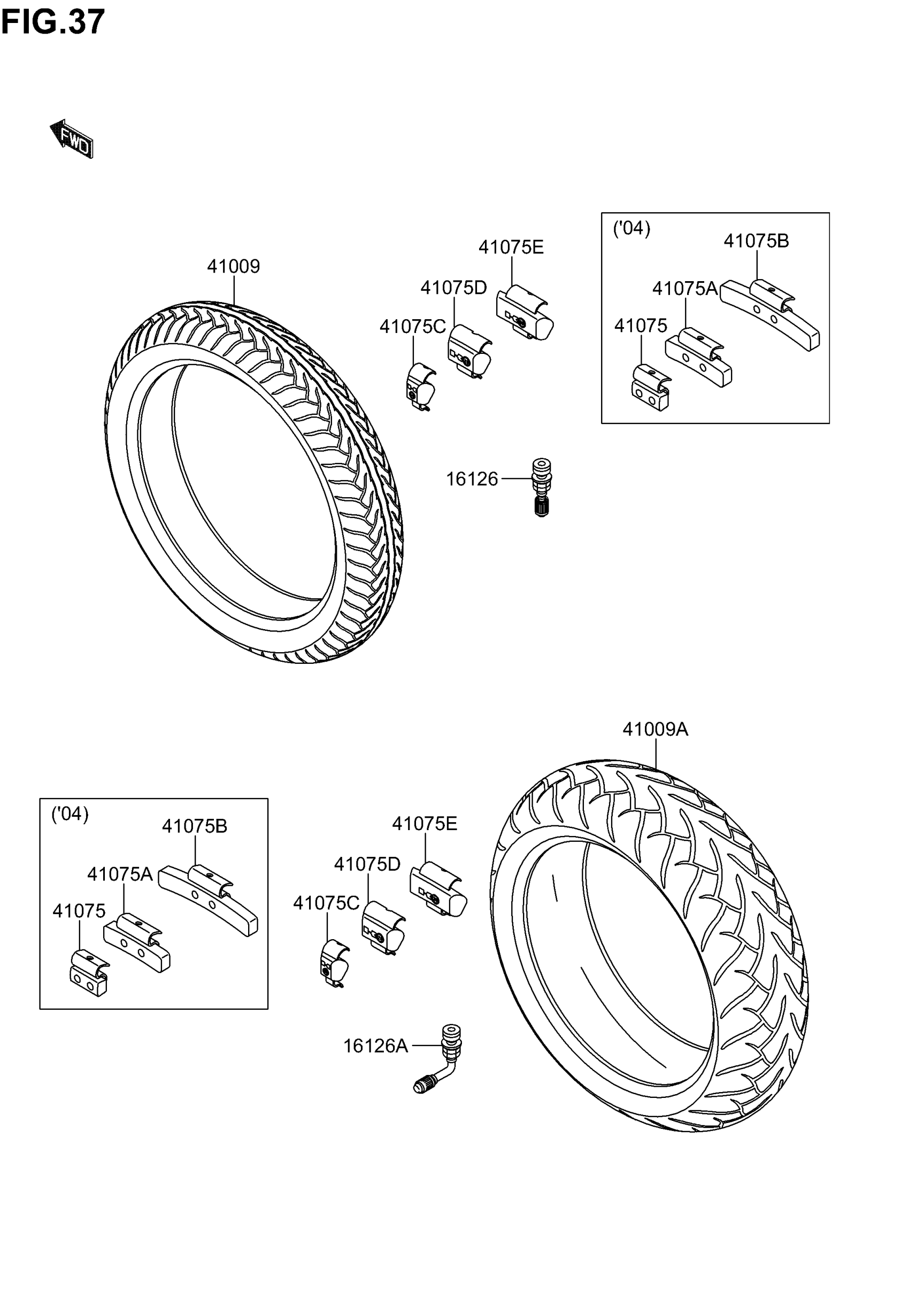 FIG.37

FWD

41009

41075E

41075D

41075C

('04)

41075B

41075A

41075

16126

41009A

('04)

41075B

41075A

41075

41075E

41075D

41075C

16126A