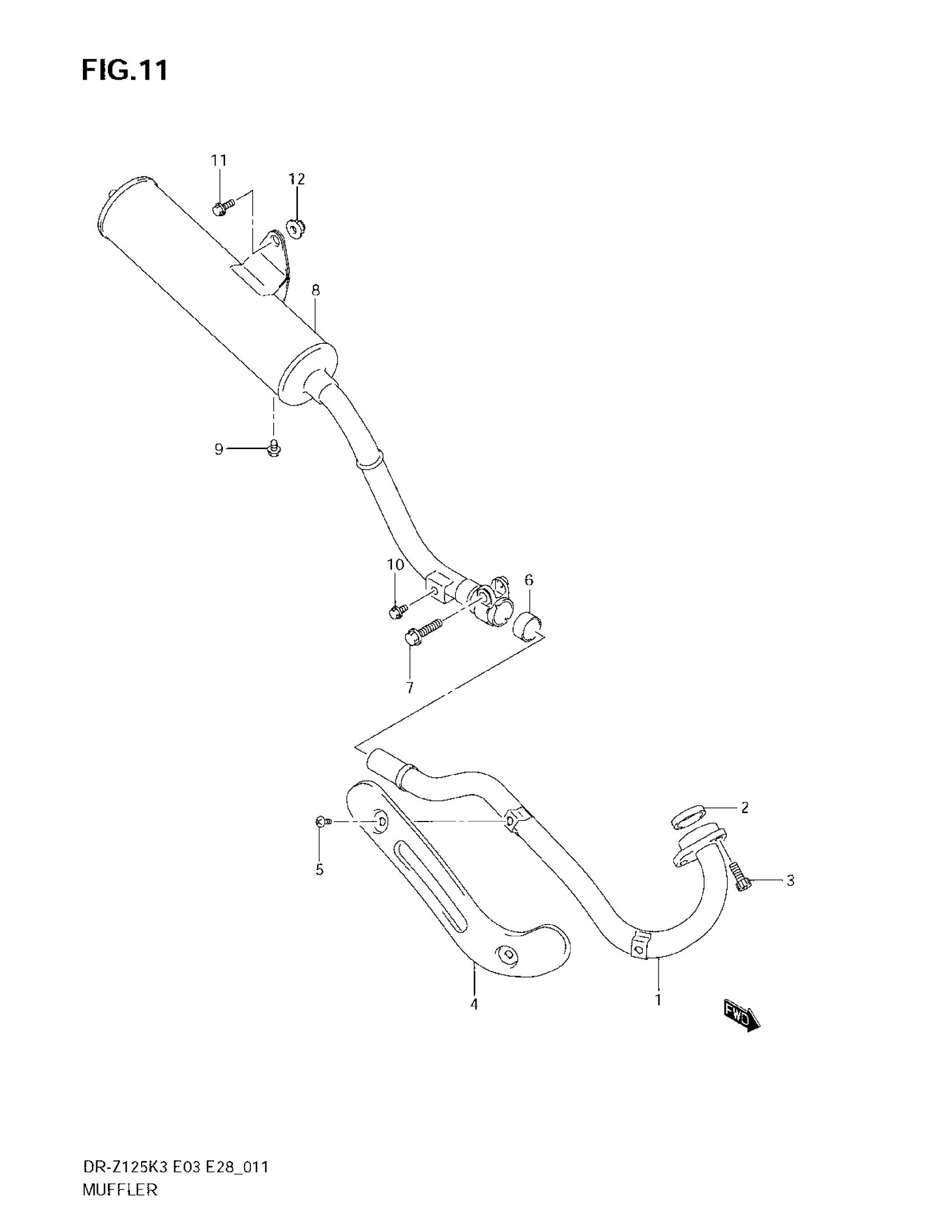 FIG.11

11

12

8

9

10

6

7

2

5

3

4

1

FWD

DR-Z125K3 E03 E28_011
MUFFLER