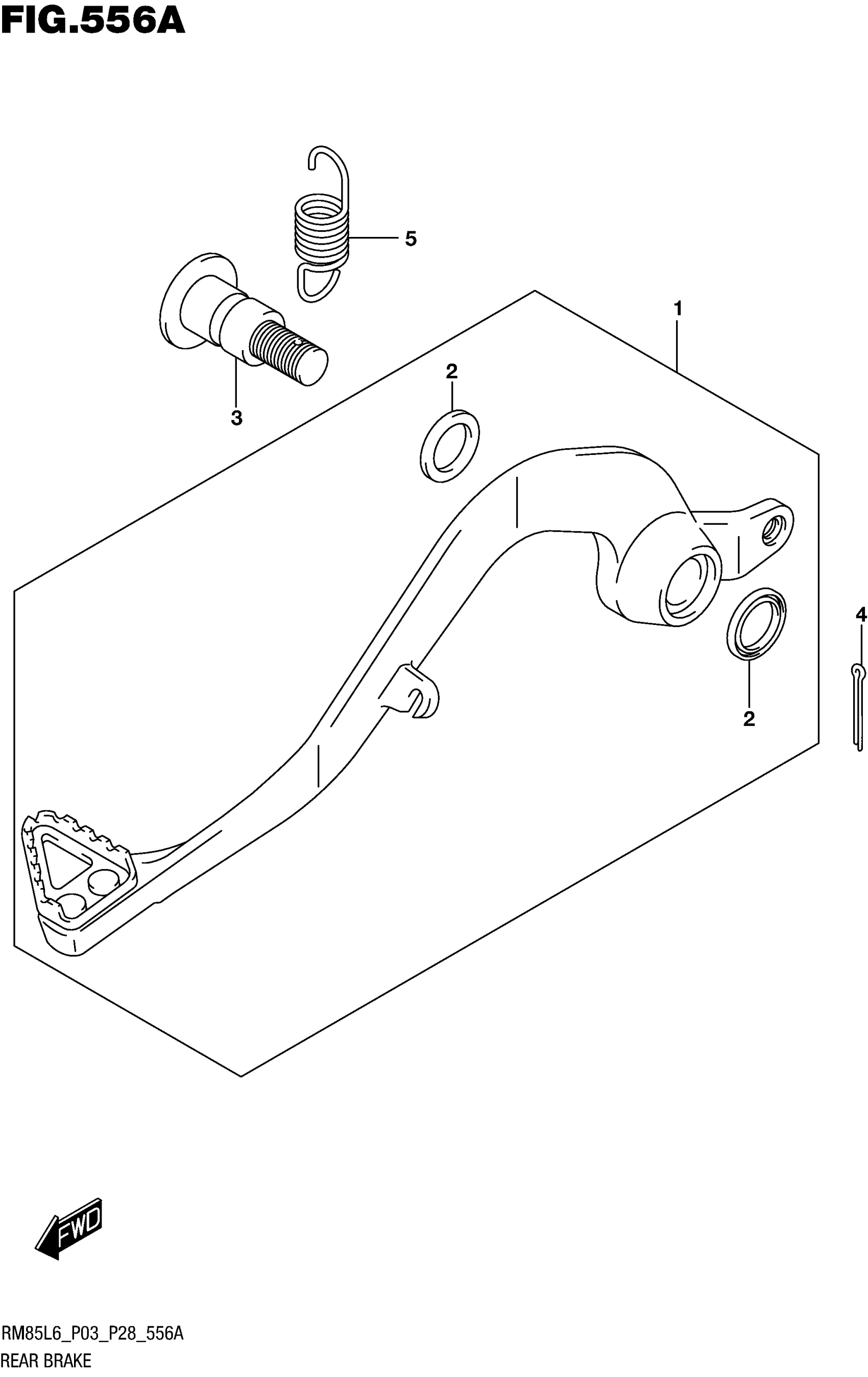 FIG.556A

5

1

2

3

4

2

FWD

RM85L6_P03_P28_556A
REAR BRAKE