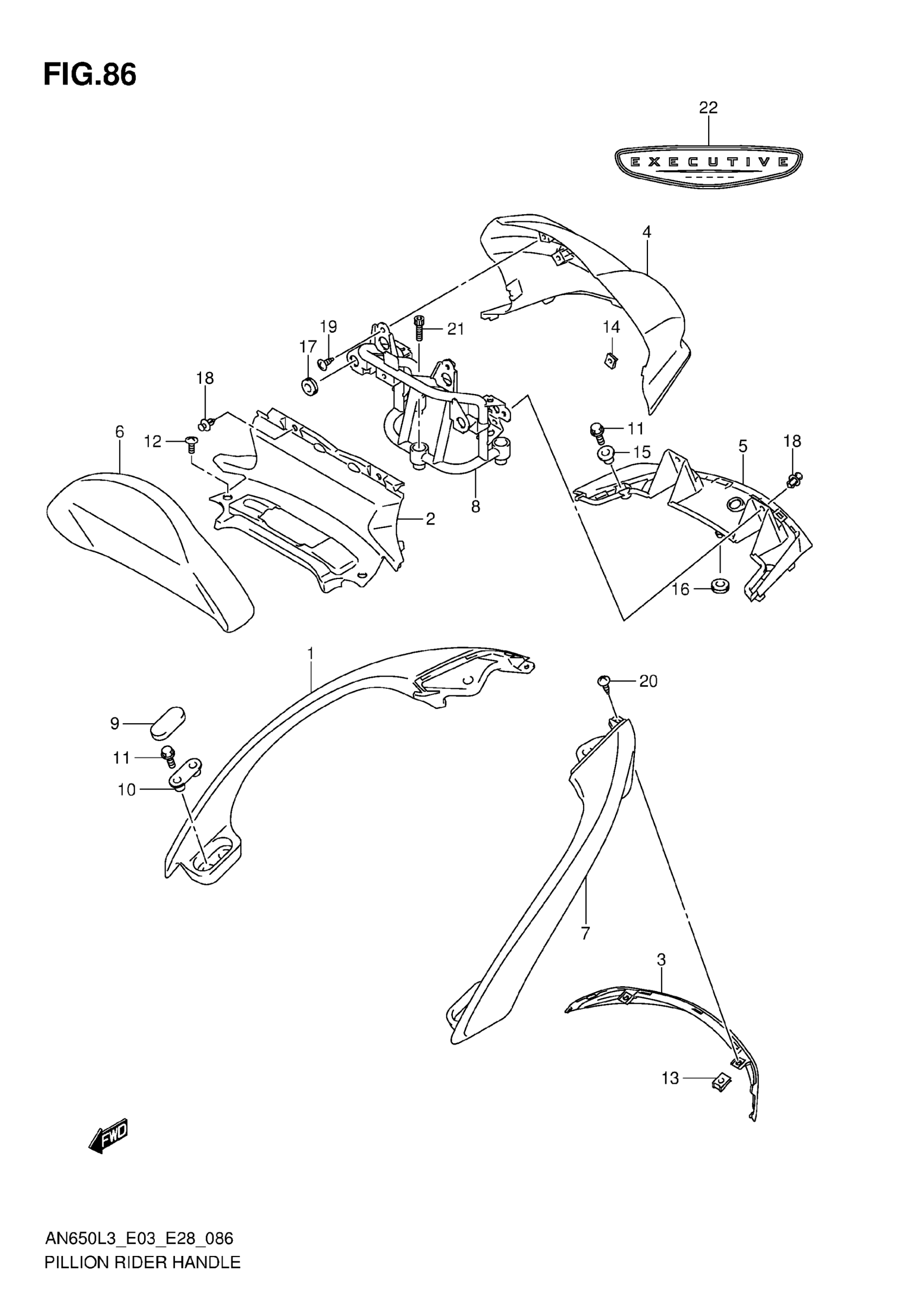 FIG.86

22

EXECUTIVE

4

19

21

17

14

18

6

12

11

15

5

18

2

8

16

1

20

9

11

10

7

3

13

FWD

AN650L3_E03_E28_086
PILLION RIDER HANDLE