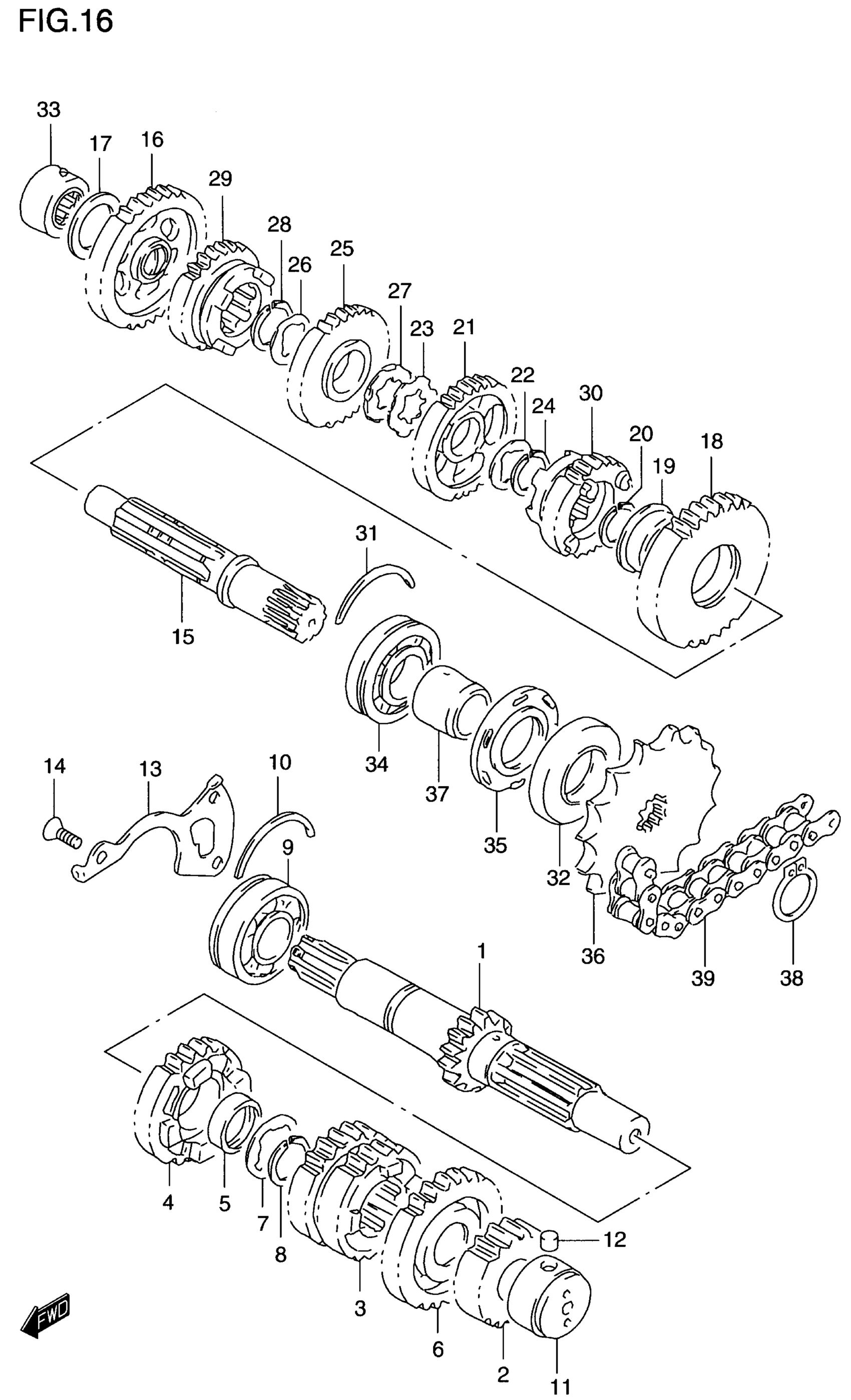 FIG.16

33
17
16
29
28
26
25
27
23
21
22
24
30
20
19
18
31
15
34
37
35
32
14
13
10
9
36
39
38
1
4
5
7
8
3
6
2
11
12
FWD