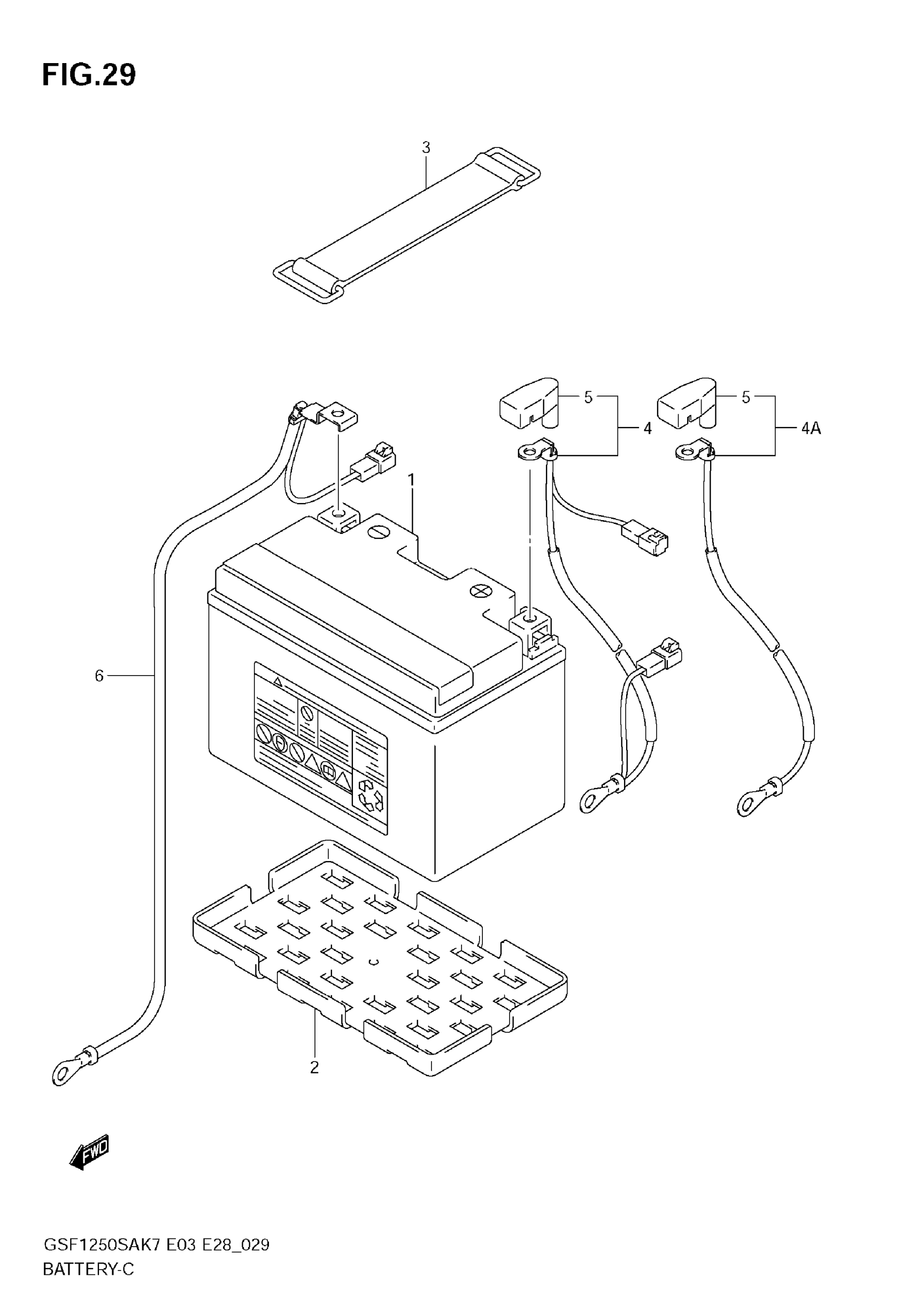 FIG.29

3

5

4

5

4A

1

6

2

FWD

GSF1250SAK7 E03 E28_029
BATTERY-C