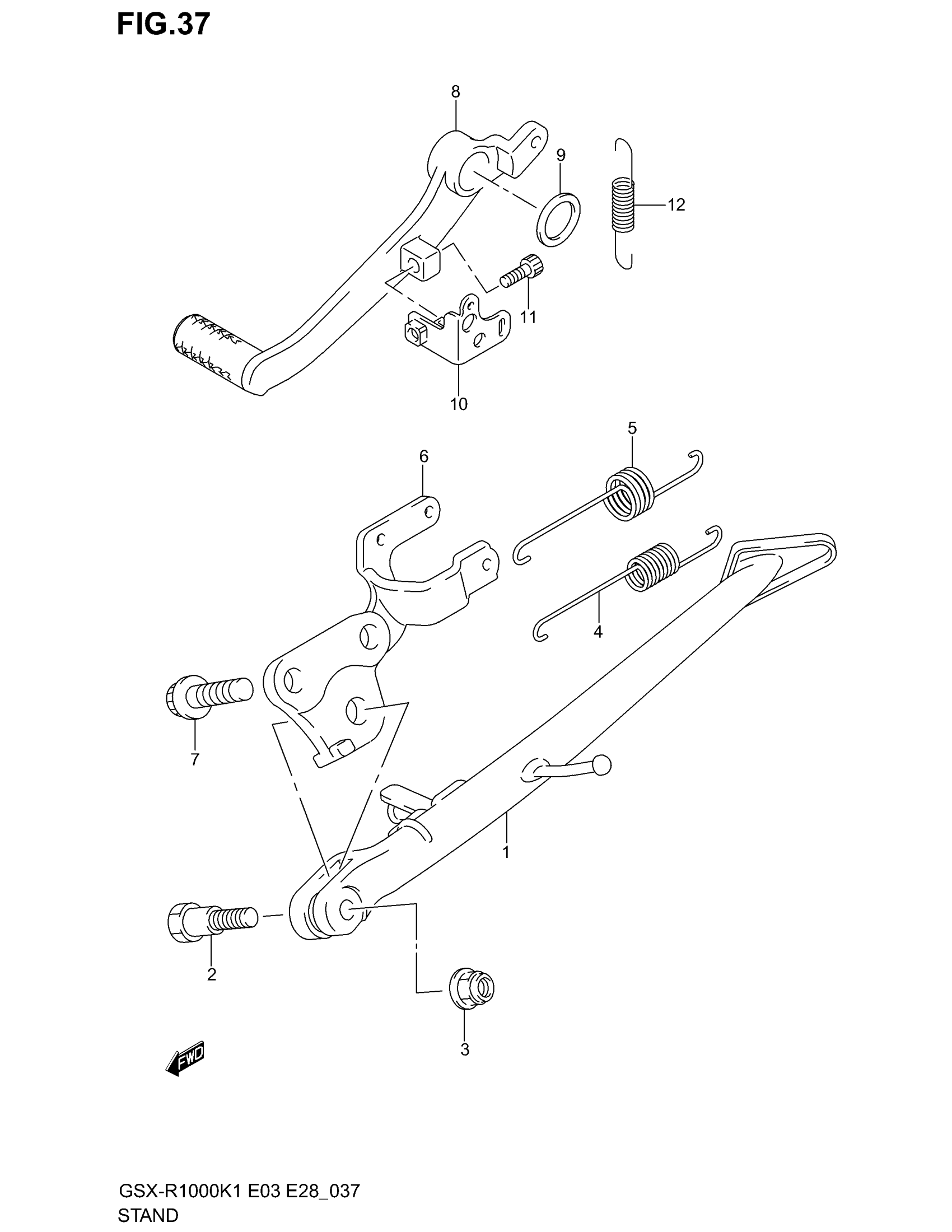 FIG.37

8
9
12
11
10
5
6
4
7
1
2
3
FWD

GSX-R1000K1 E03 E28_037
STAND