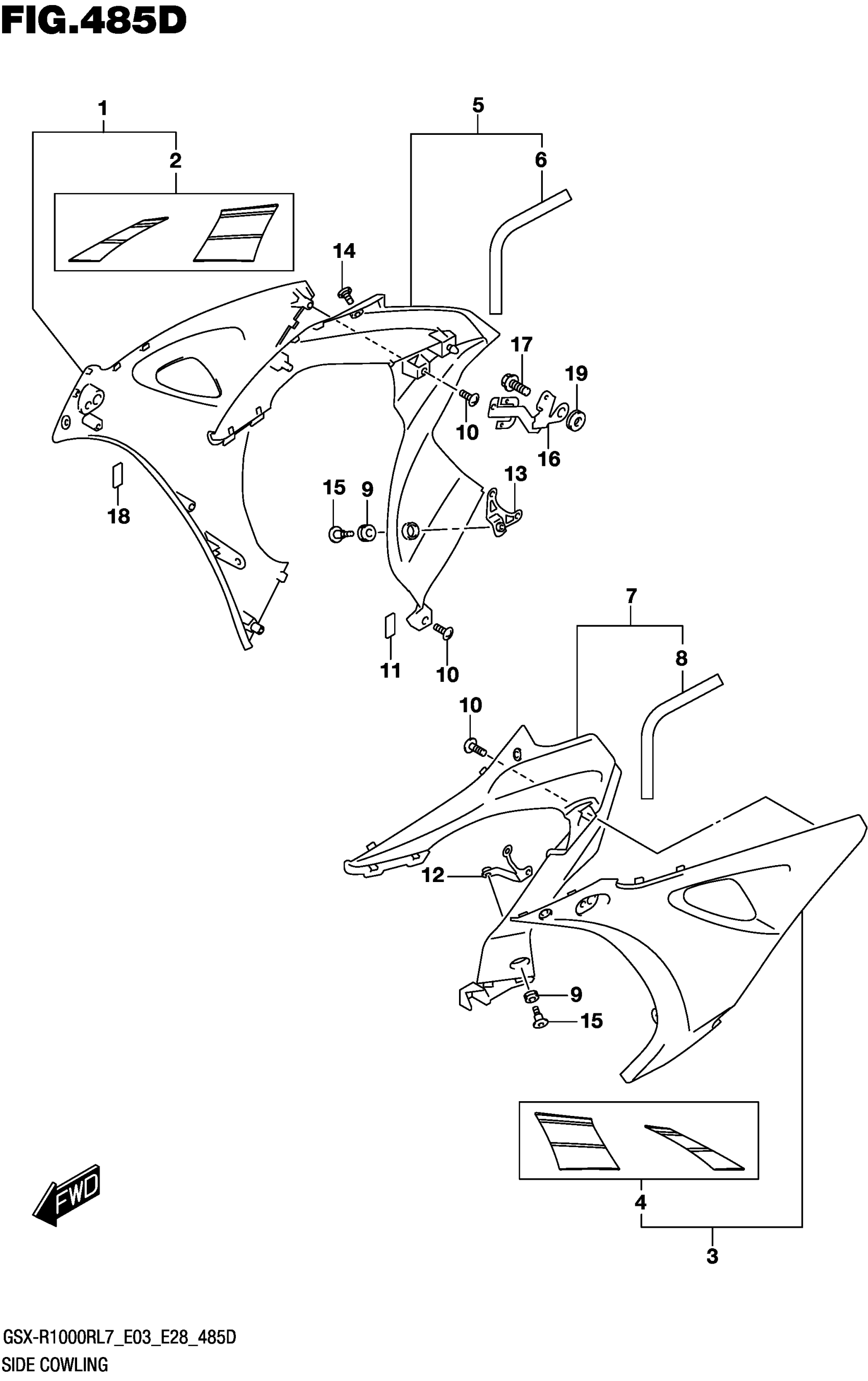 FIG.485D

1
2
5
6
14
17
19
10
16
13
15
9
18
11
10
7
8
10
12
9
15
4
3
FWD

GSX-R1000RL7_E03_E28_485D
SIDE COWLING