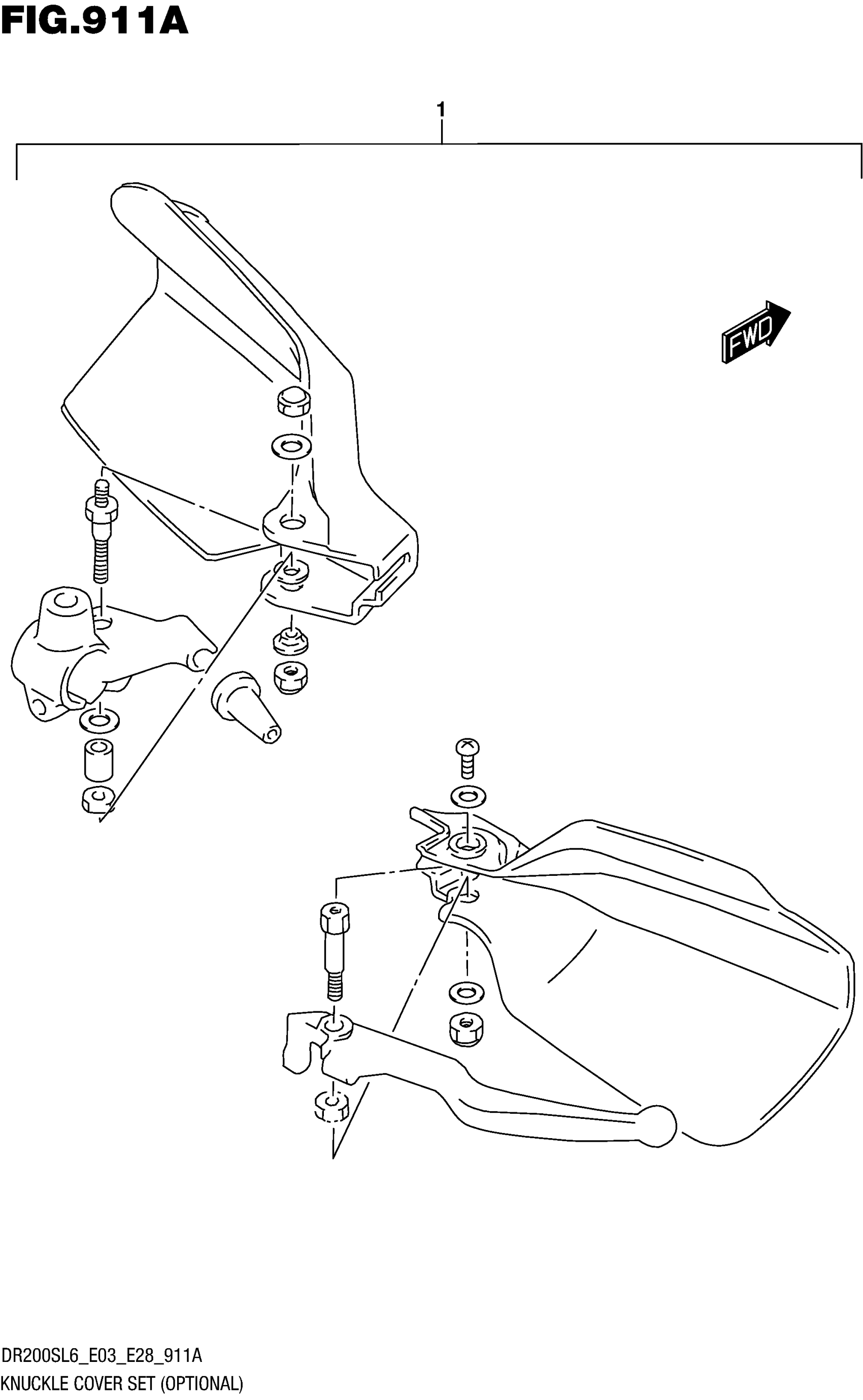 FIG.911A

1

FWD

DR200SL6_E03_E28_911A
KNUCKLE COVER SET (OPTIONAL)