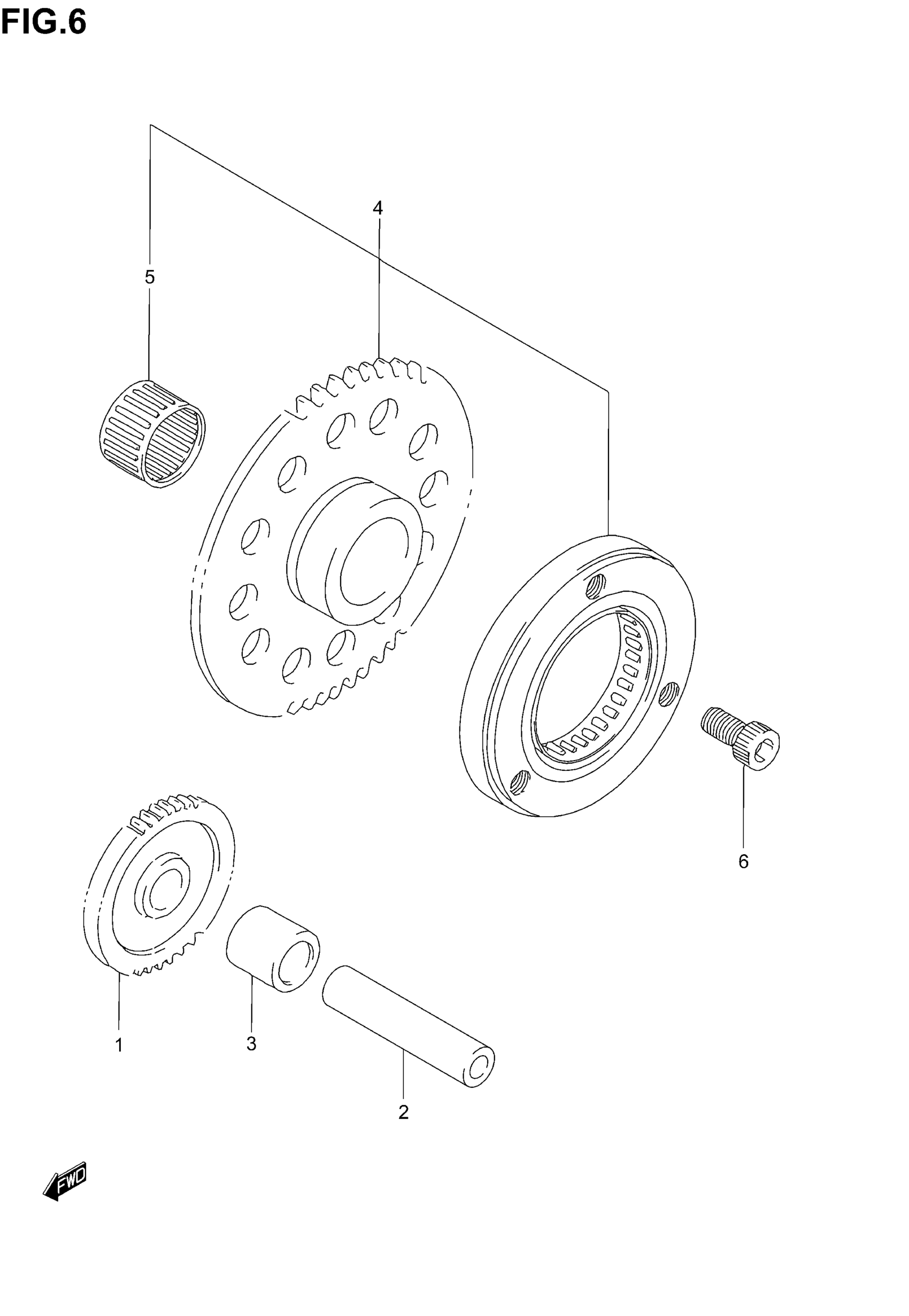 FIG.6

4

5

6

1

3

2

FWD