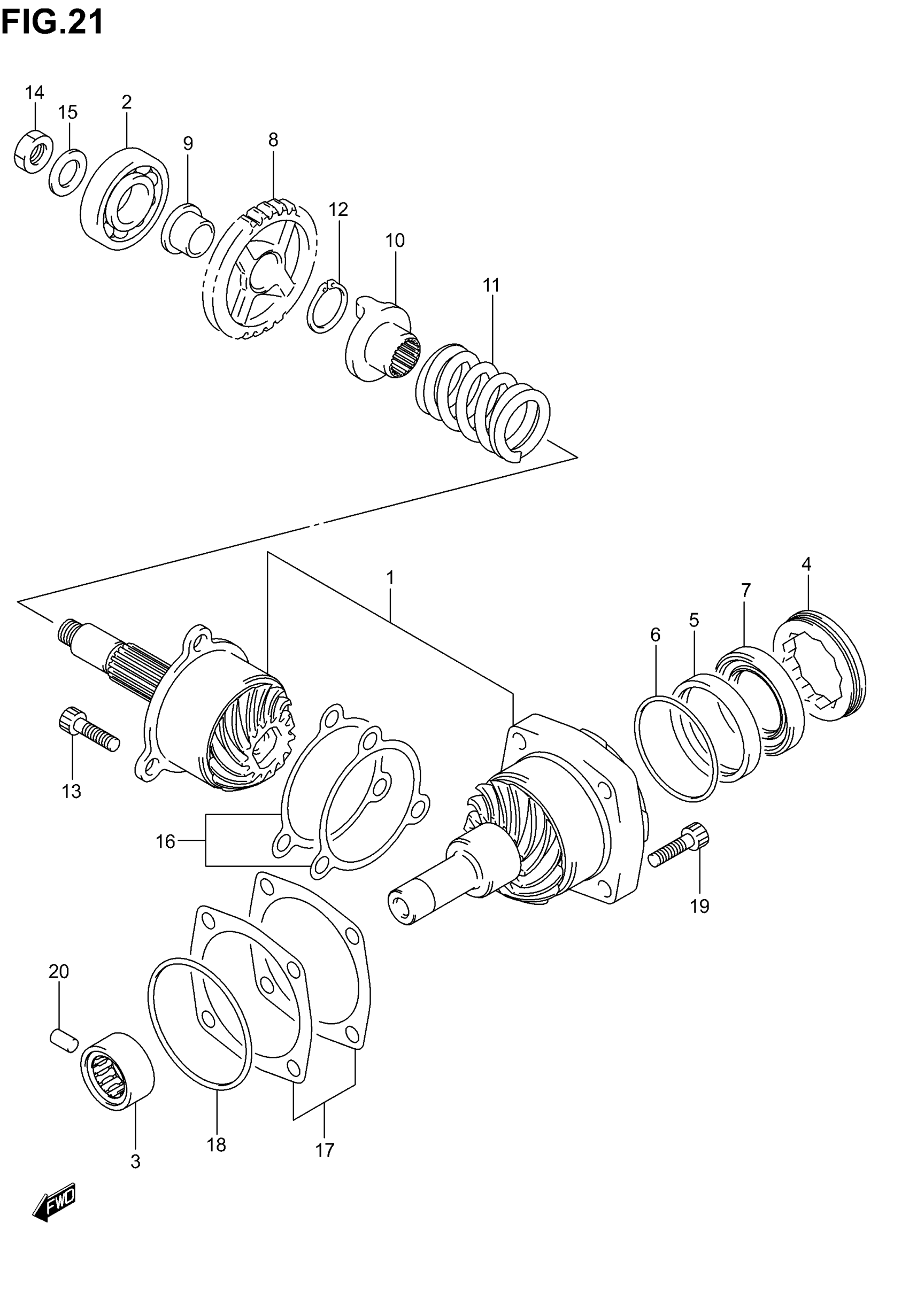 FIG.21

14
15
2
9
8
12
10
11
1
4
7
5
6
13
16
19
20
3
18
17
FWD