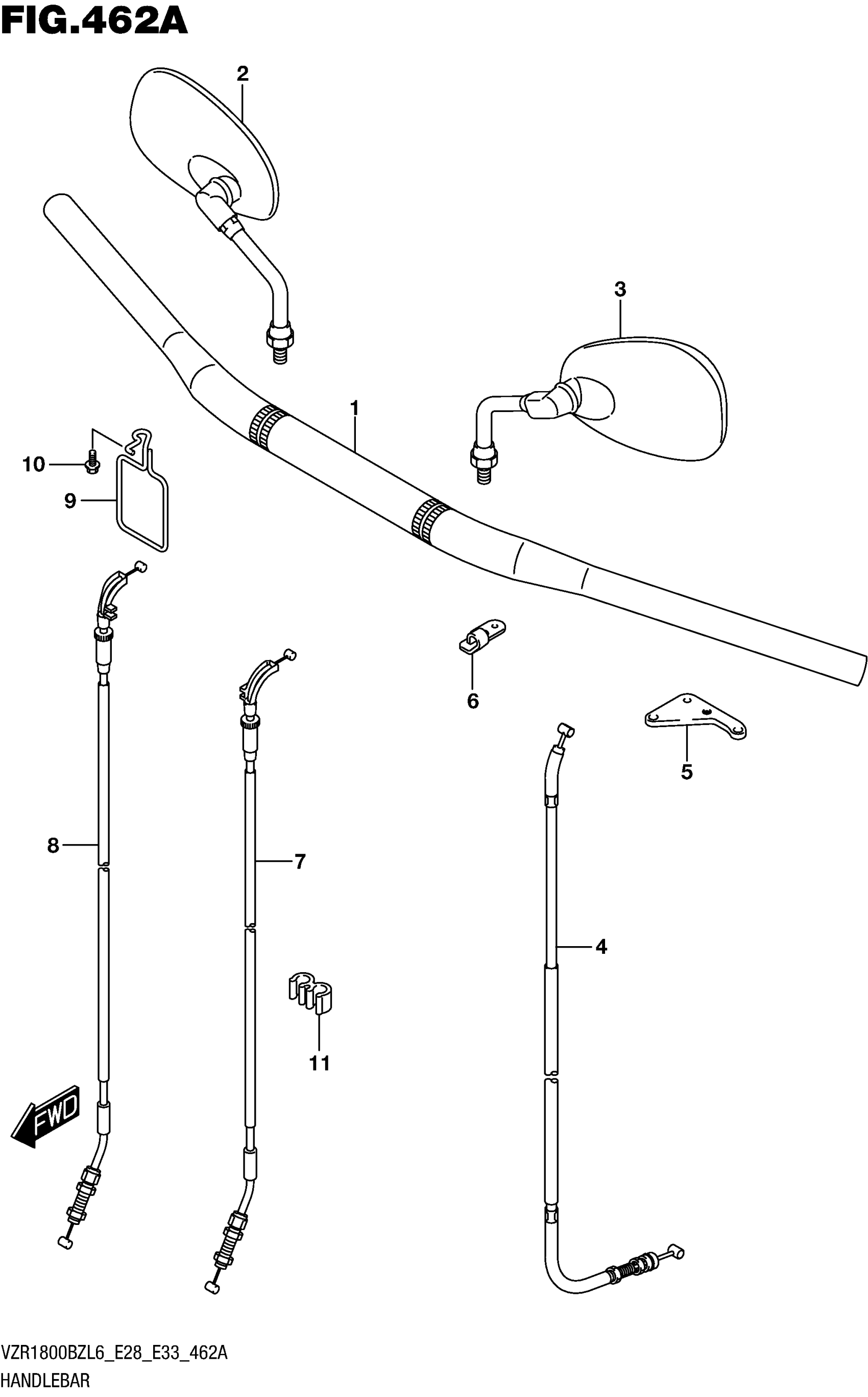 FIG.462A

2

3

1

10

9

6

5

8

7

4

11

FWD

VZR1800BZL6_E28_E33_462A
HANDLEBAR