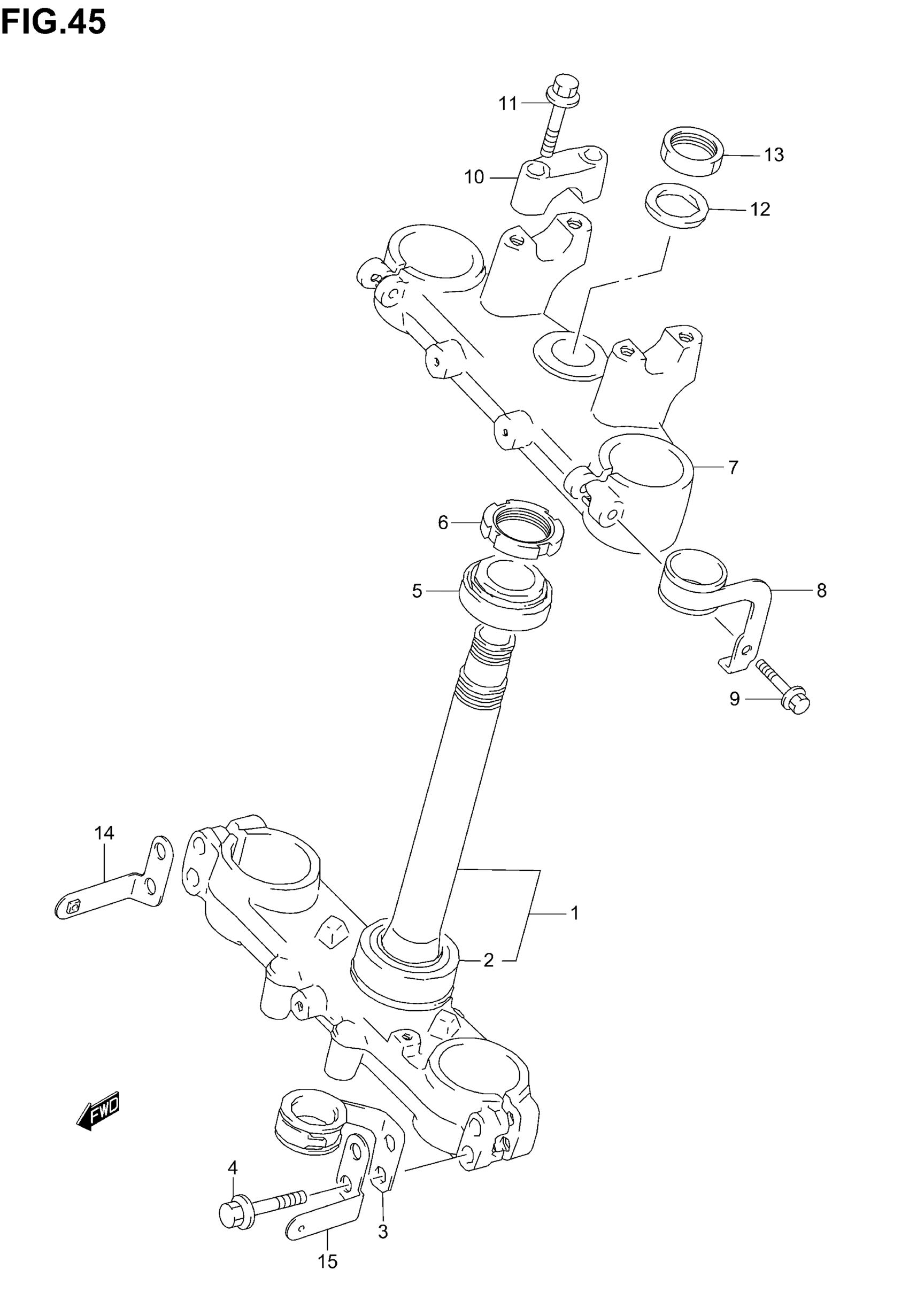 FIG.45

11
13
10
12
7
6
5
8
9
14
1
2
FWD
4
3
15