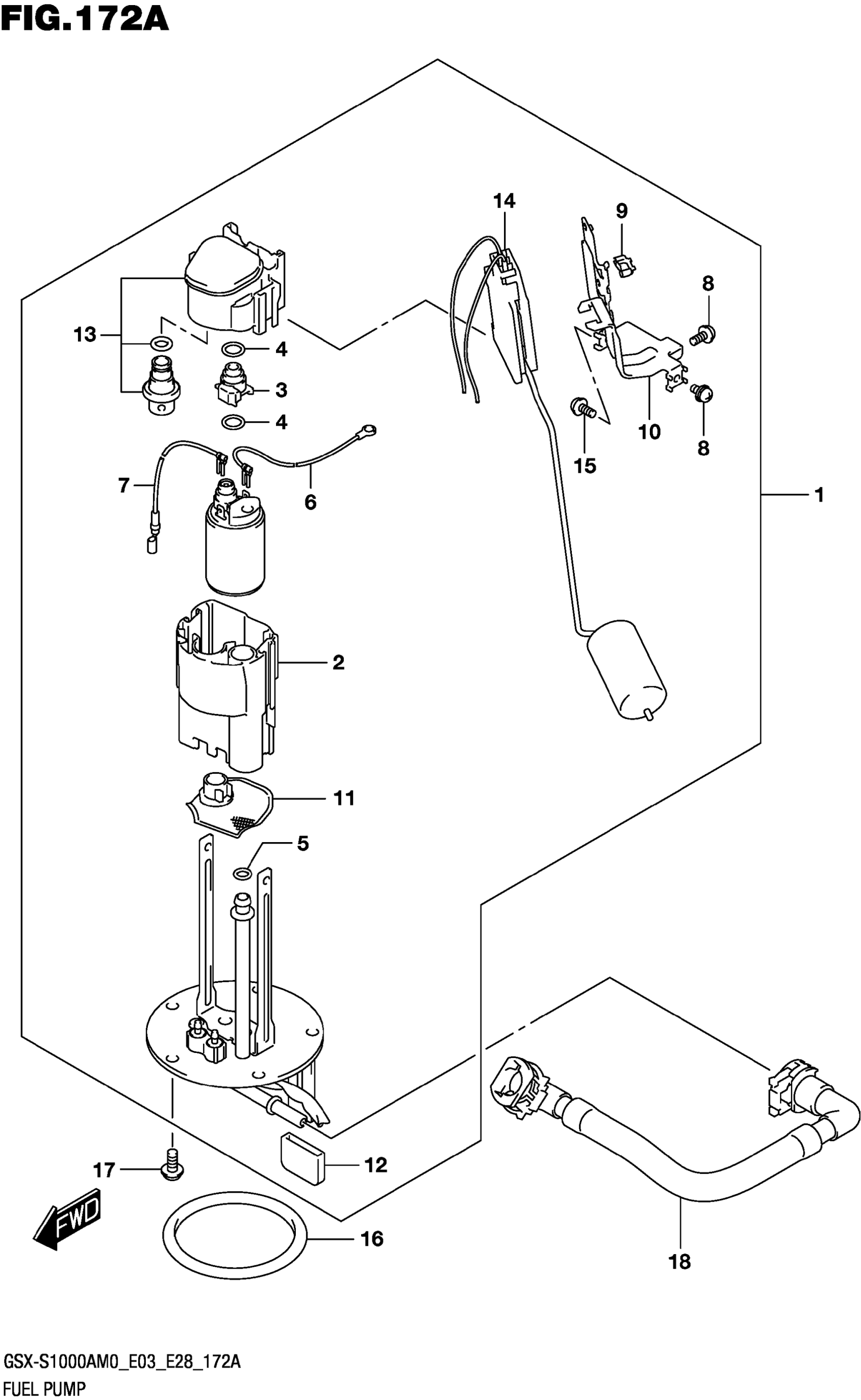 FIG.172A

14
9
8
13
4
3
4
10
8
15
7
6
1
2
11
5
17
12
FWD
16
18

GSX-S1000AM0_E03_E28_172A
FUEL PUMP