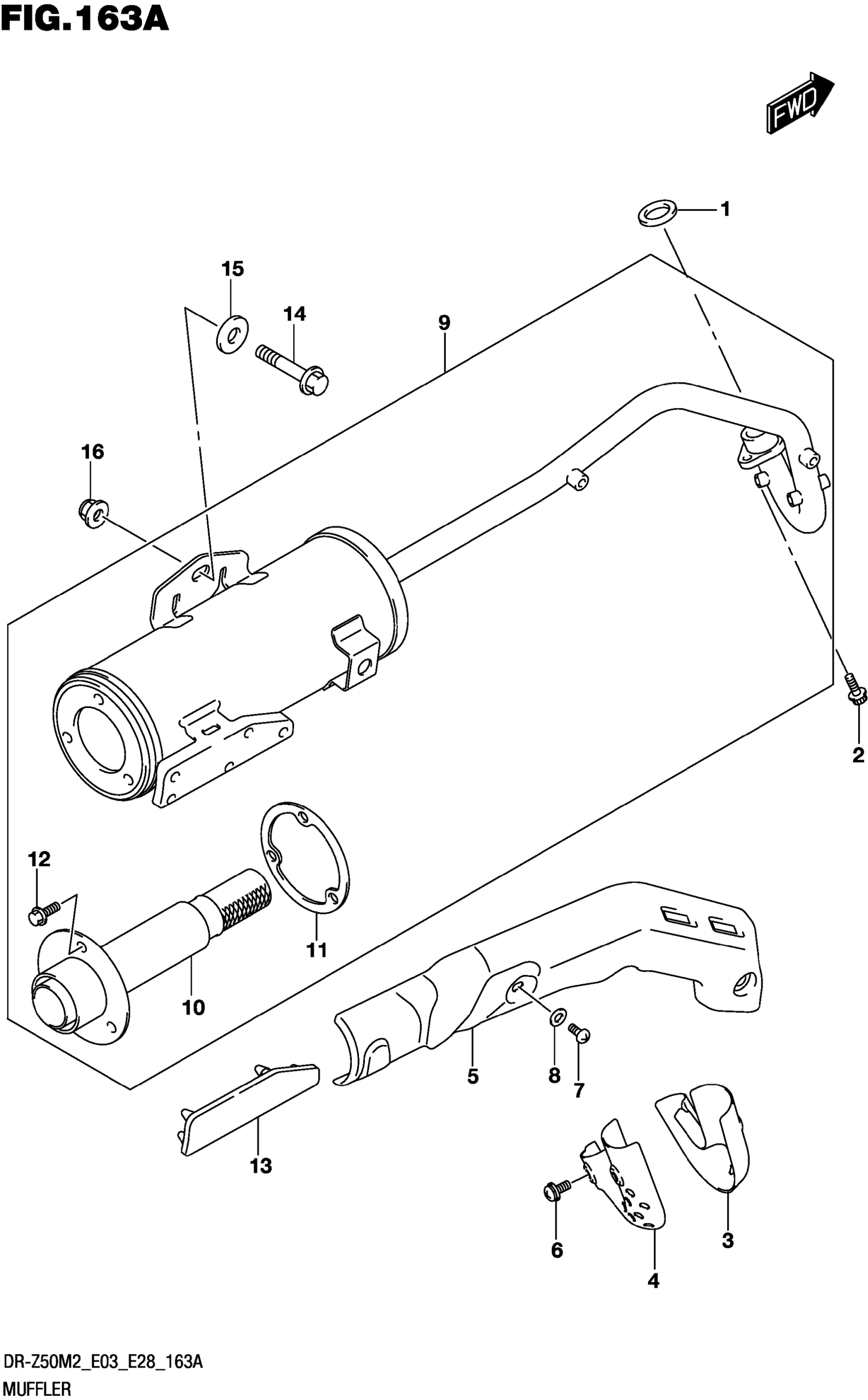 FIG.163A

FWD

1

15

14

9

16

2

12

11

10

5

8

7

13

6

3

4

DR-Z50M2_E03_E28_163A

MUFFLER